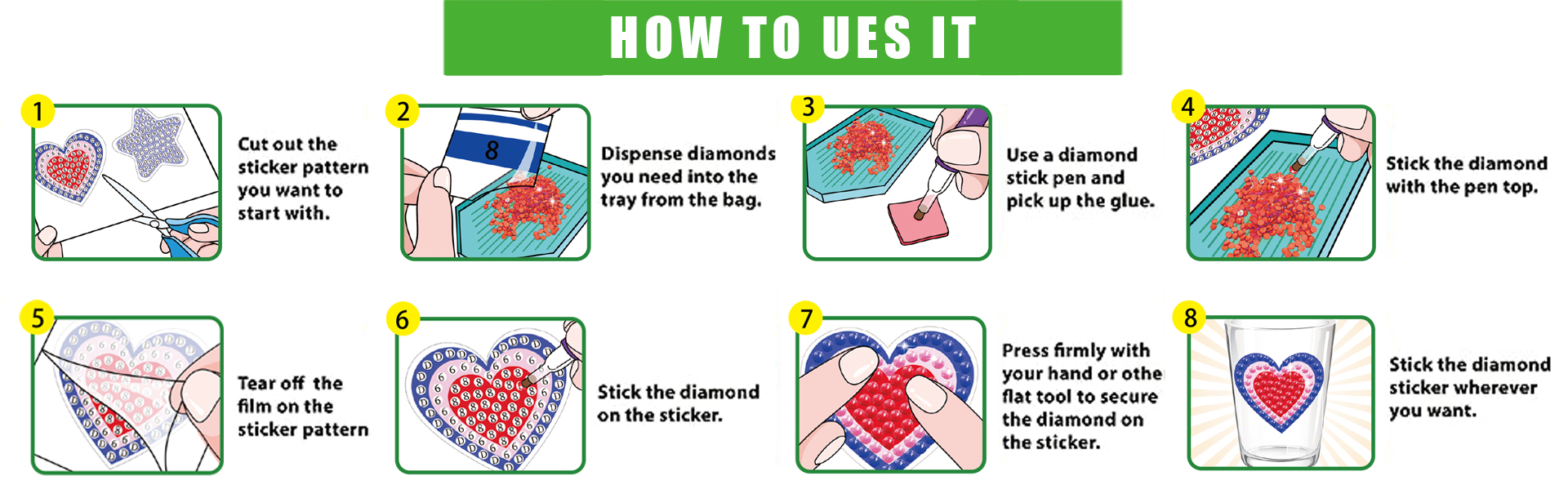 HOW TO UES IT

1
Cut out the sticker pattern you want to start with.

2
8
Dispense diamonds you need into the tray from the bag.

3
Use a diamond stick pen and pick up the glue.

4
Stick the diamond with the pen top.

5
Tear off the film on the sticker pattern

6
Stick the diamond on the sticker.

7
Press firmly with your hand or othe flat tool to secure the diamond on the sticker.

8
Stick the diamond sticker wherever you want.