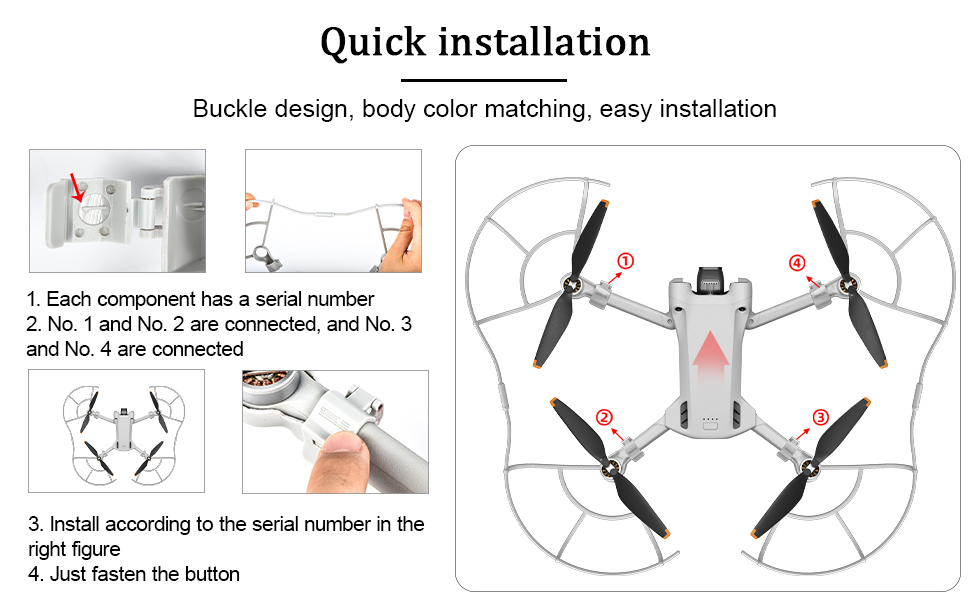 Quick installation

Buckle design, body color matching, easy installation

1. Each component has a serial number
2. No. 1 and No. 2 are connected, and No. 3 and No. 4 are connected

3. Install according to the serial number in the right figure
4. Just fasten the button

①
④
②
③