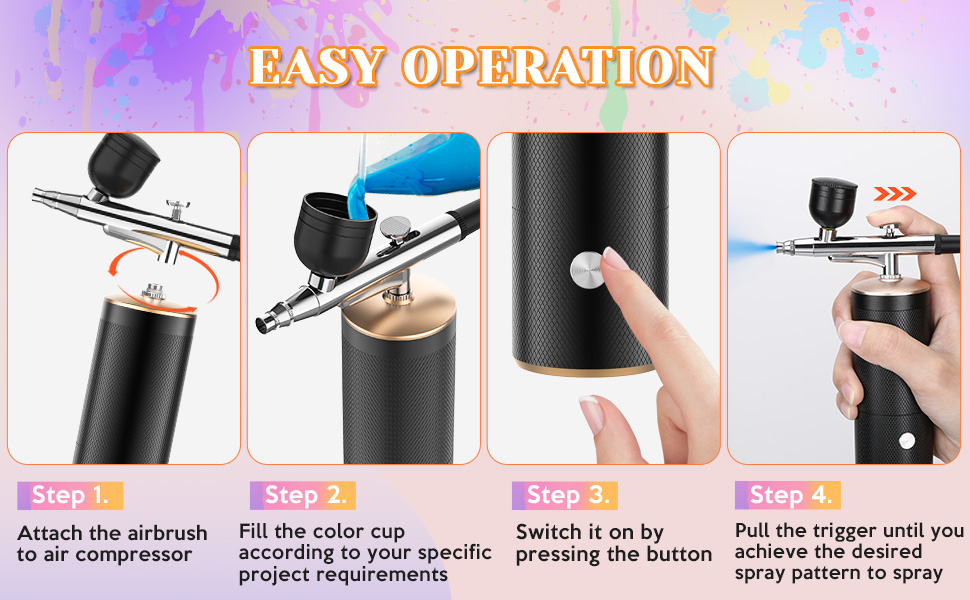 EASY OPERATION

Step 1.

Attach the airbrush to air compressor

Step 2.

Fill the color cup according to your specific project requirements

Step 3.

Switch it on by pressing the button

Step 4.

Pull the trigger until you achieve the desired spray pattern to spray