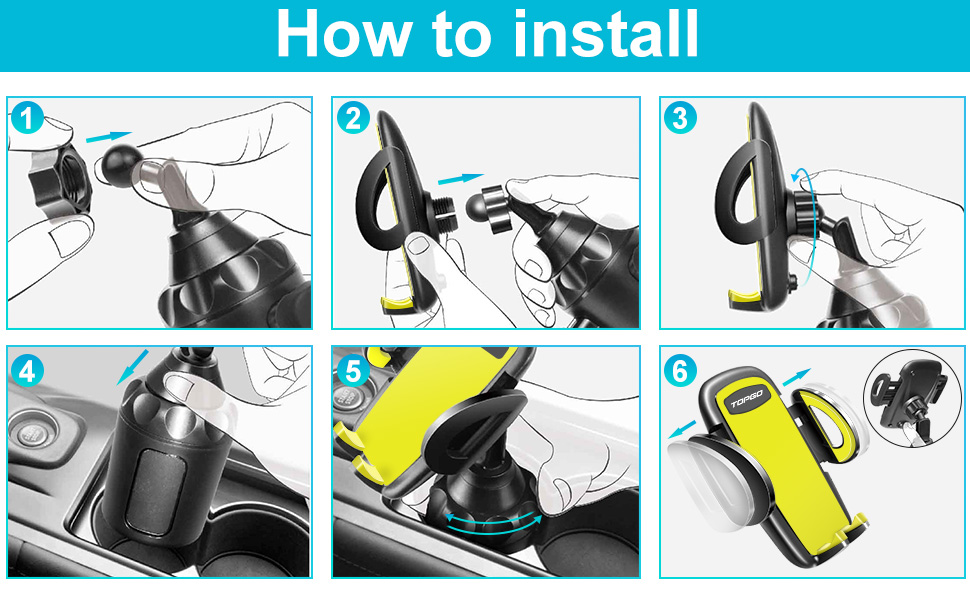 How to install

1

2

3

4

5

6

TOPGO