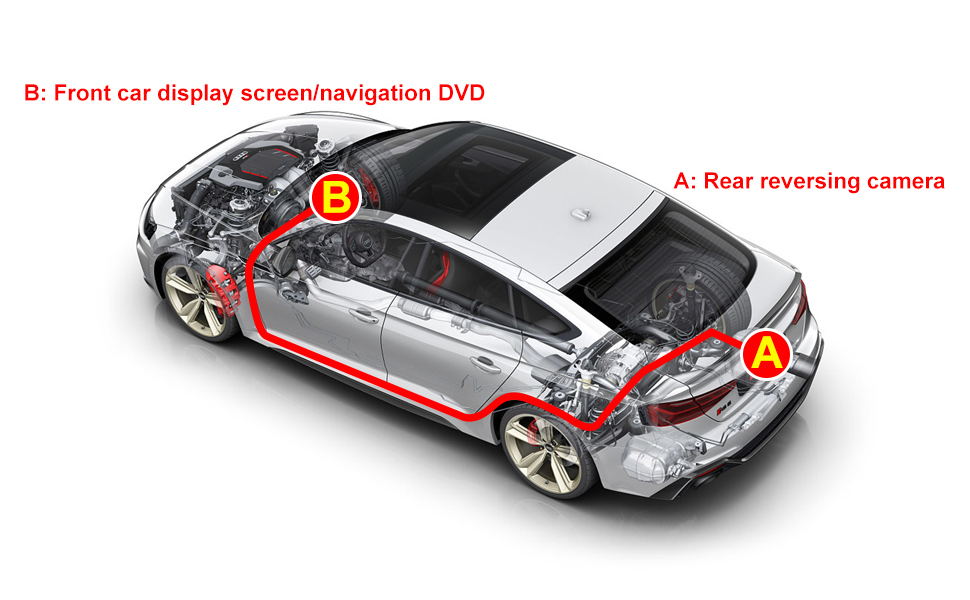 B: Front car display screen/navigation DVD

A: Rear reversing camera

B

A