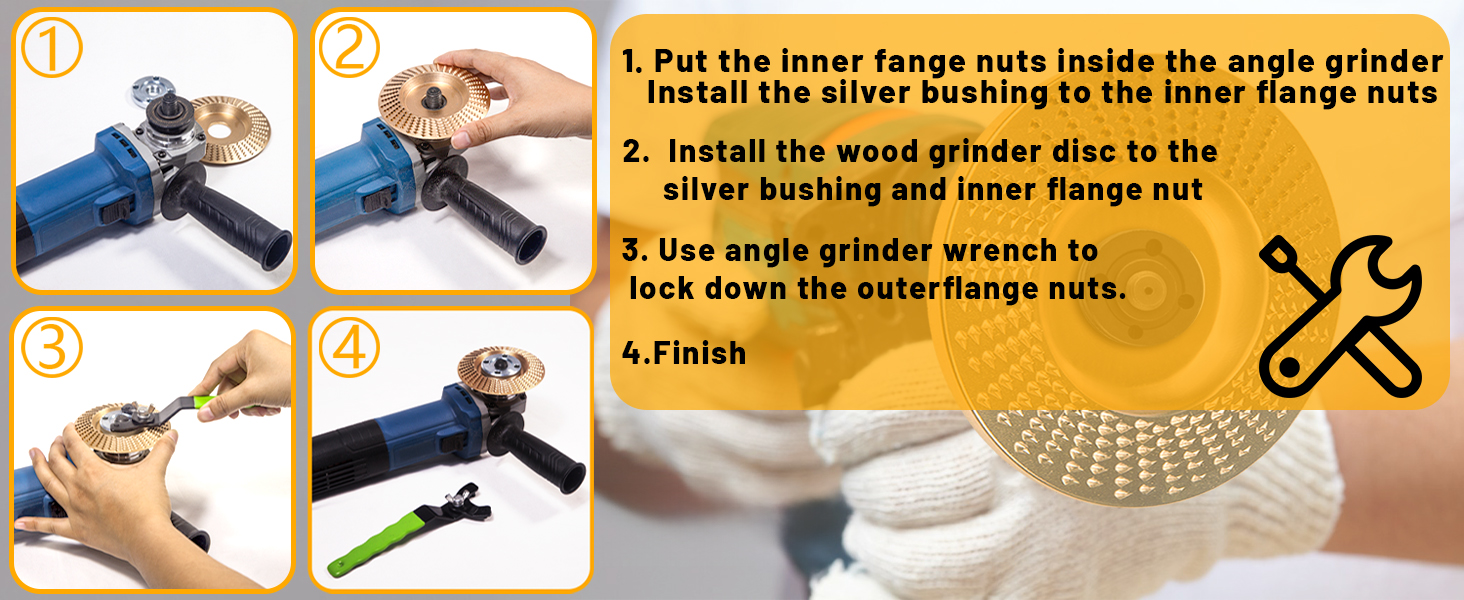 ①

②

③

④

1. Put the inner fange nuts inside the angle grinder Install the silver bushing to the inner flange nuts

2. Install the wood grinder disc to the silver bushing and inner flange nut

3. Use angle grinder wrench to lock down the outerflange nuts.

4.Finish