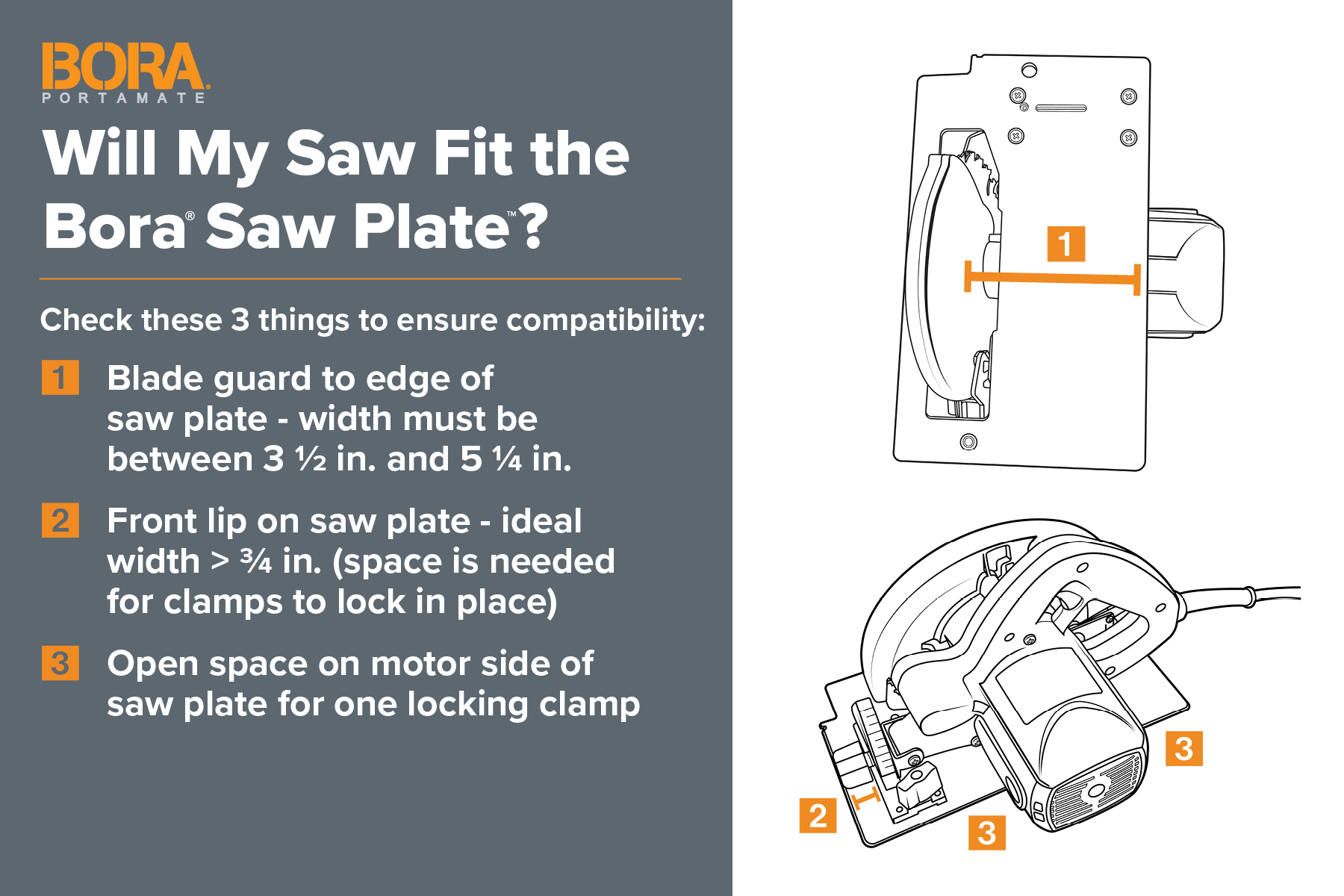 BORA®
PORTAMATE

Will My Saw Fit the Bora® Saw Plate™?

Check these 3 things to ensure compatibility:

1 Blade guard to edge of saw plate - width must be between 3 ½ in. and 5 ¼ in.

2 Front lip on saw plate - ideal width > ¾ in. (space is needed for clamps to lock in place)

3 Open space on motor side of saw plate for one locking clamp

1

3

2

3