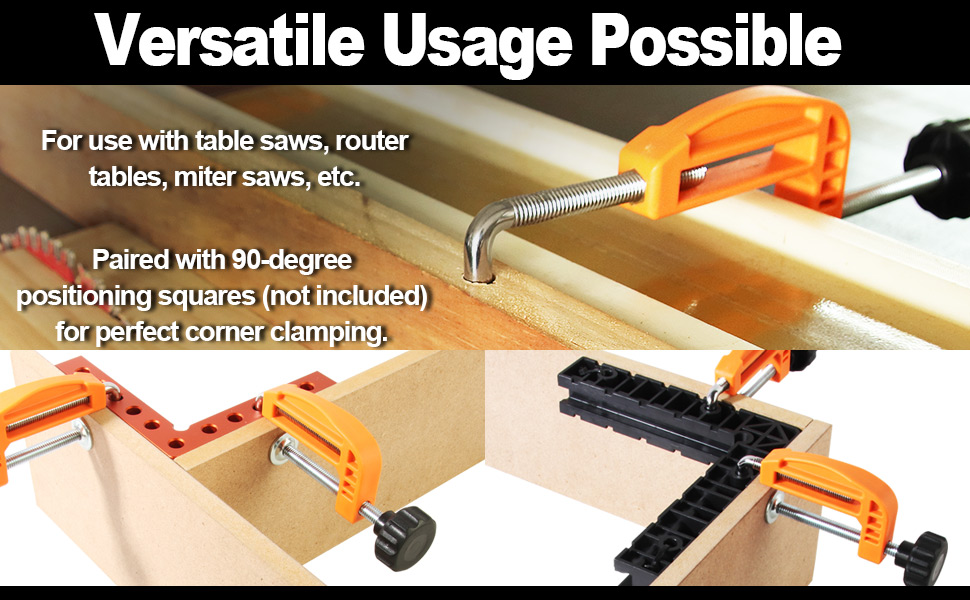 Versatile Usage Possible

For use with table saws, router tables, miter saws, etc.

Paired with 90-degree positioning squares (not included) for perfect corner clamping.