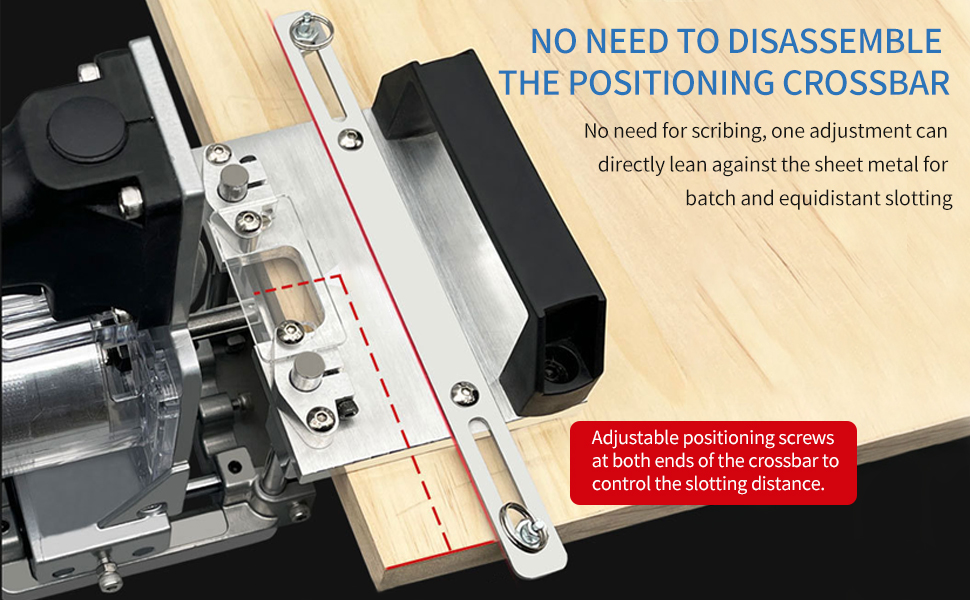 NO NEED TO DISASSEMBLE THE POSITIONING CROSSBAR

No need for scribing, one adjustment can directly lean against the sheet metal for batch and equidistant slotting

Adjustable positioning screws at both ends of the crossbar to control the slotting distance.