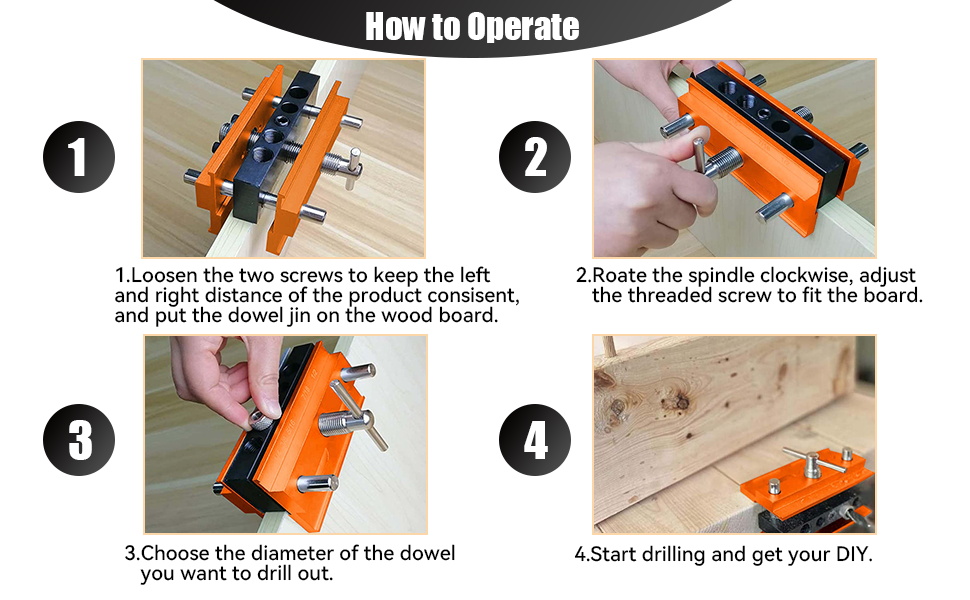 How to Operate

1

1.Loosen the two screws to keep the left and right distance of the product consisent, and put the dowel jin on the wood board.

2

2.Roate the spindle clockwise, adjust the threaded screw to fit the board.

3

3.Choose the diameter of the dowel you want to drill out.

4

4.Start drilling and get your DIY.