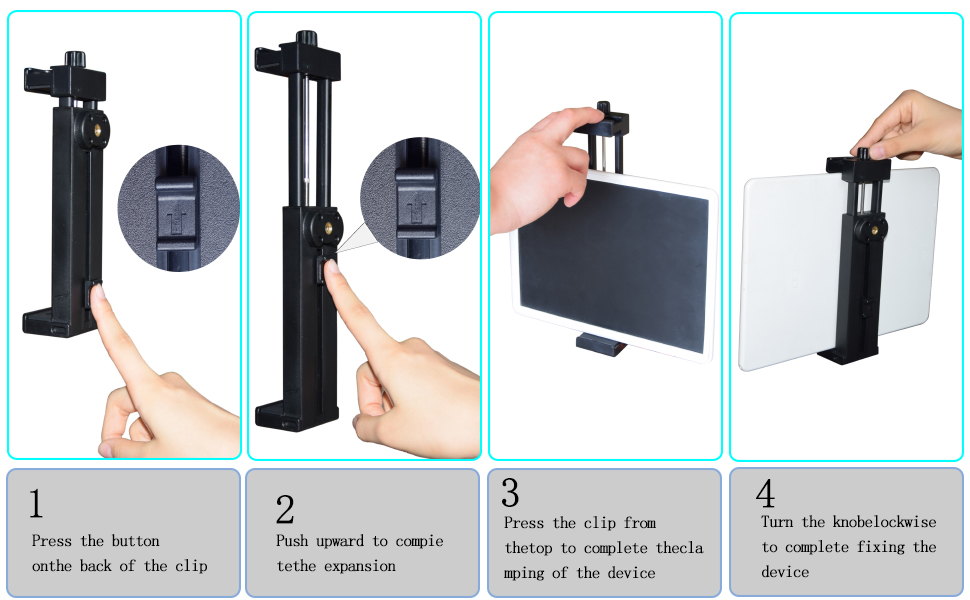 1

Press the button onthe back of the clip

2

Push upward to compie tethe expansion

3

Press the clip from thetop to complete thecla mping of the device

4

Turn the knobelockwise to complete fixing the device