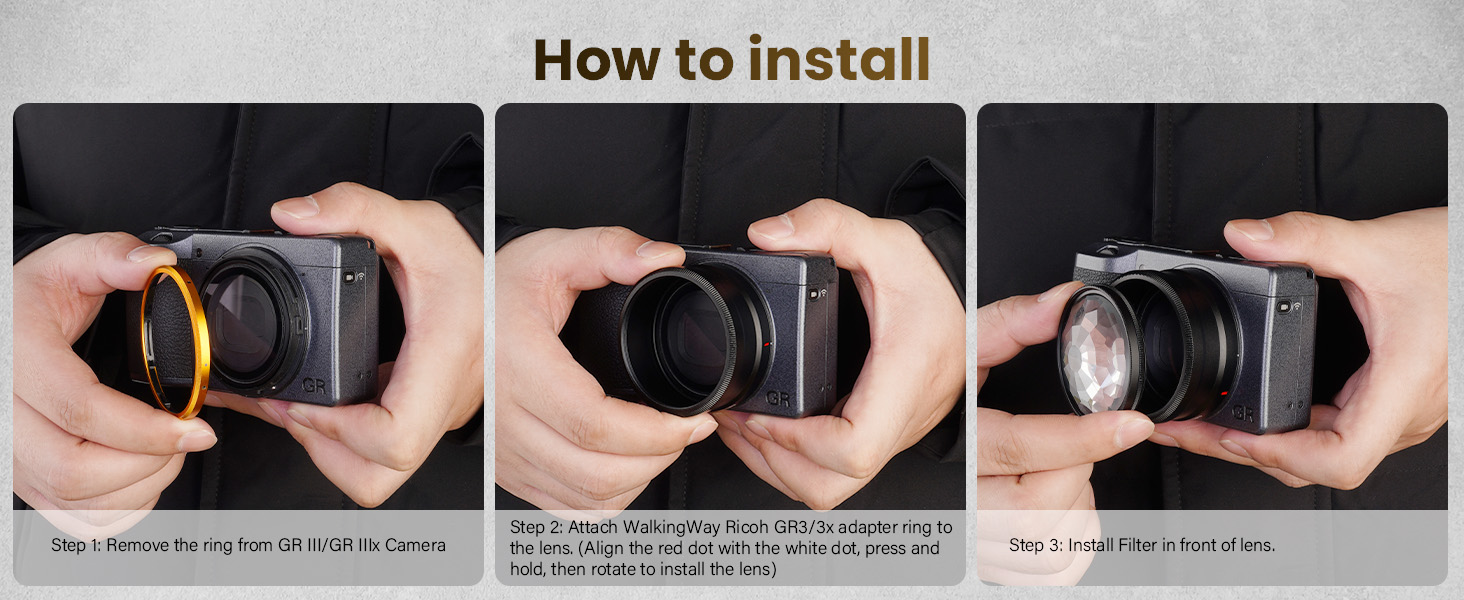 How to install

GR

Step 1: Remove the ring from GR III/GR IIIx Camera

GR

Step 2: Attach WalkingWay Ricoh GR3/3x adapter ring to the lens. (Align the red dot with the white dot, press and hold, then rotate to install the lens)

GR

Step 3: Install Filter in front of lens.