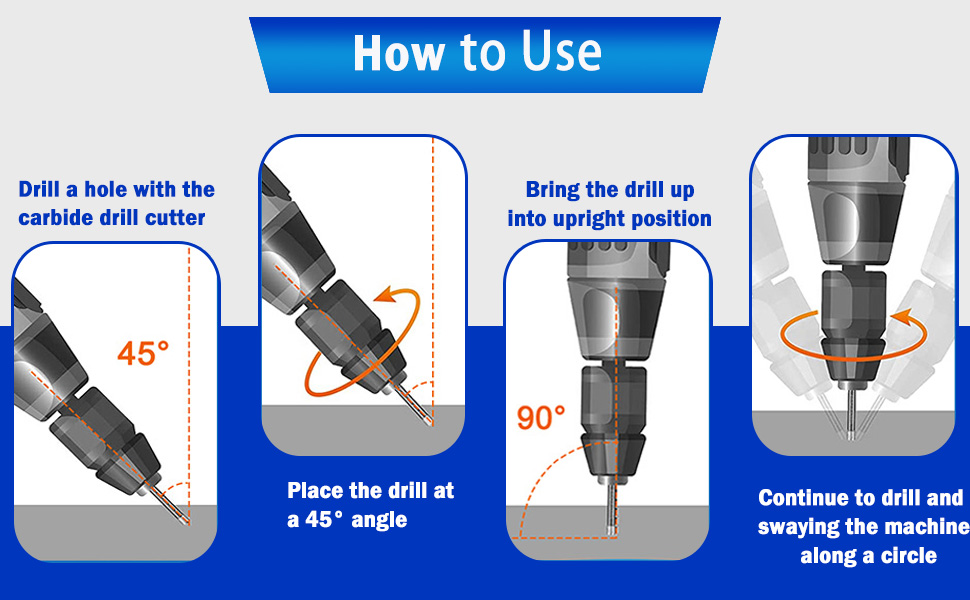 How to Use

Drill a hole with the carbide drill cutter

45°

Place the drill at a 45° angle

Bring the drill up into upright position

90°

Continue to drill and swaying the machine along a circle