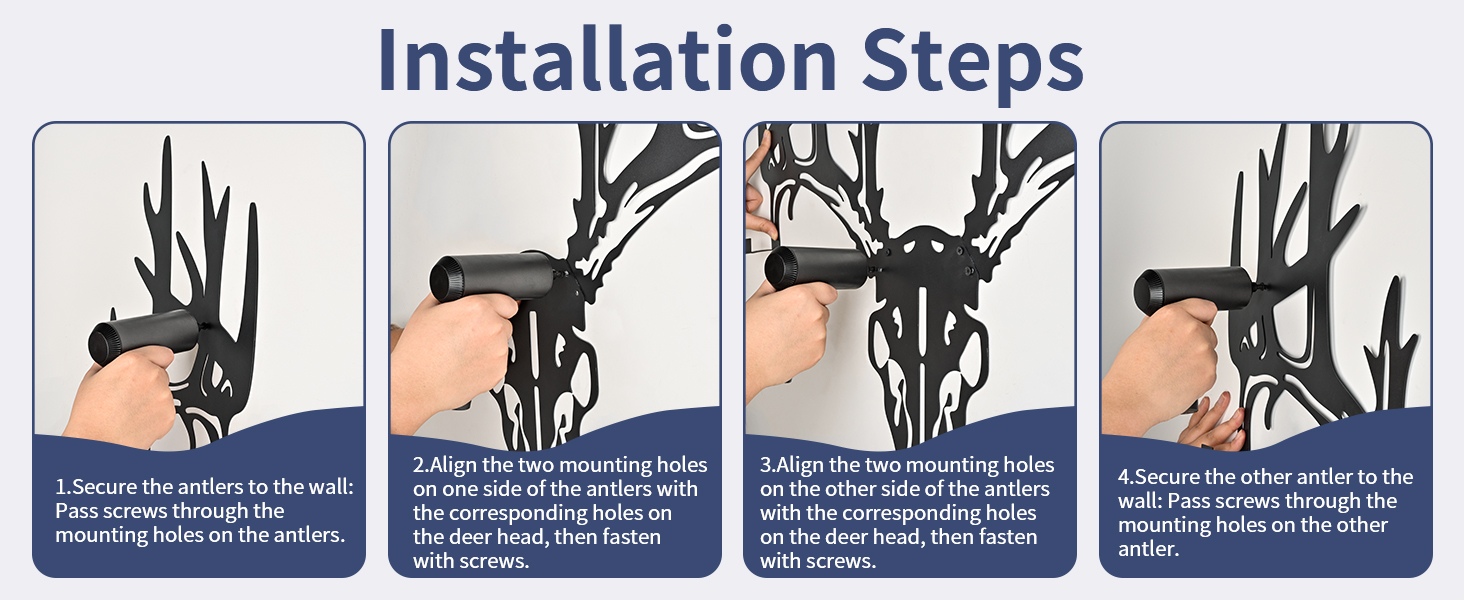 Installation Steps

1.Secure the antlers to the wall: Pass screws through the mounting holes on the antlers.

2.Align the two mounting holes on one side of the antlers with the corresponding holes on the deer head, then fasten with screws.

3.Align the two mounting holes on the other side of the antlers with the corresponding holes on the deer head, then fasten with screws.

4.Secure the other antler to the wall: Pass screws through the mounting holes on the other antler.