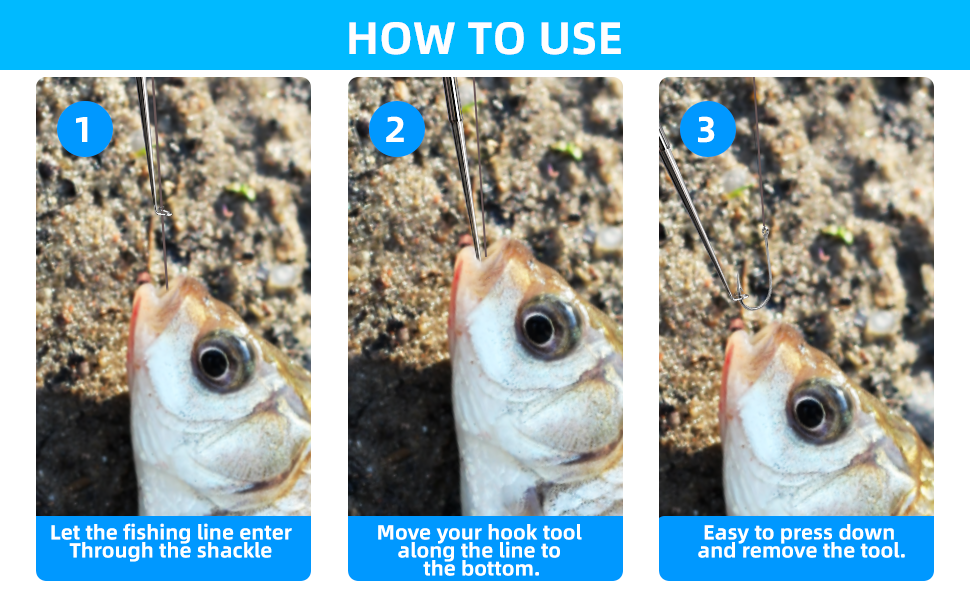 HOW TO USE

1

Let the fishing line enter Through the shackle

2

Move your hook tool along the line to the bottom.

3

Easy to press down and remove the tool.