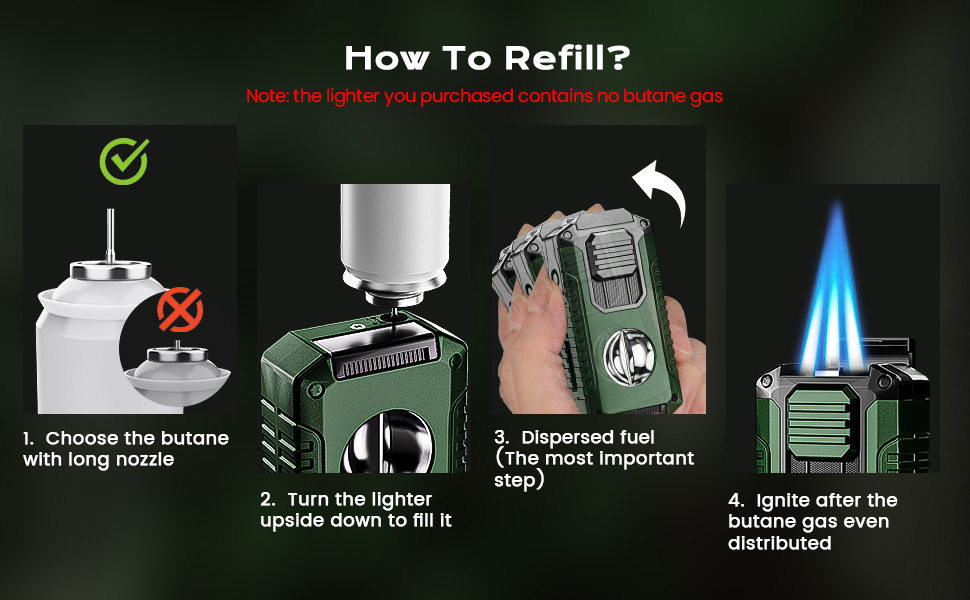 How To Refill?

Note: the lighter you purchased contains no butane gas

1. Choose the butane with long nozzle

2. Turn the lighter upside down to fill it

3. Dispersed fuel (The most important step)

4. Ignite after the butane gas even distributed