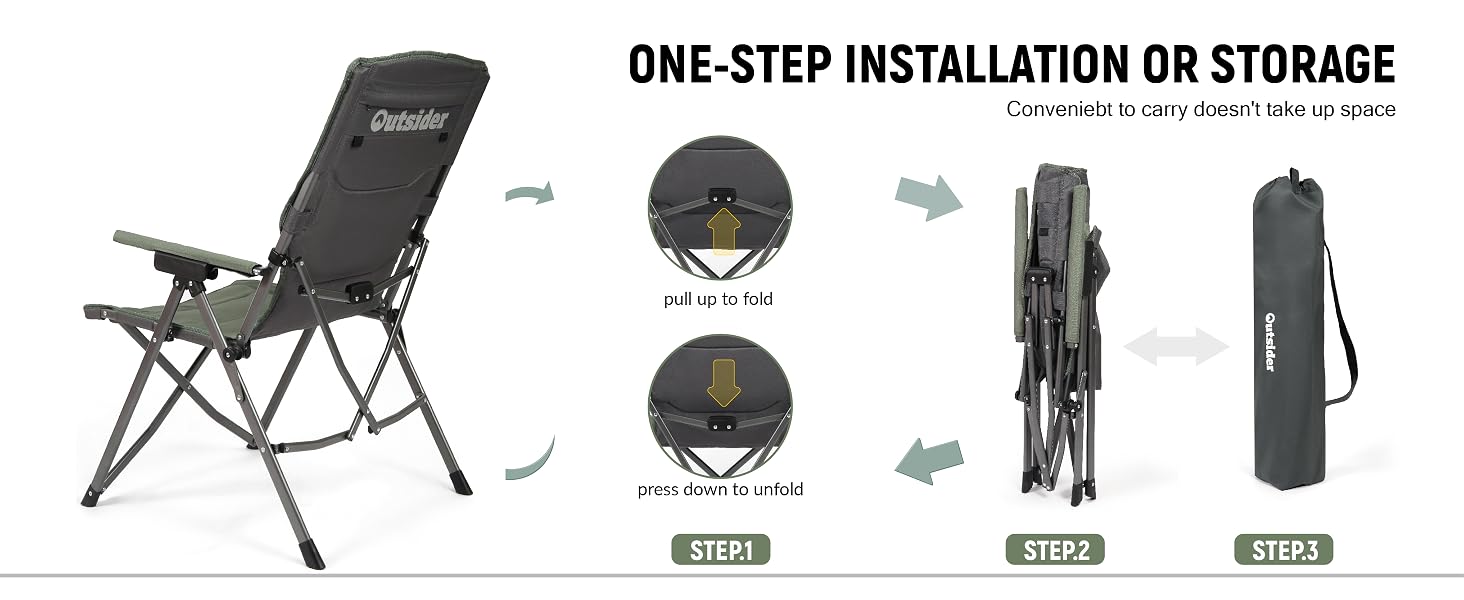 ONE-STEP INSTALLATION OR STORAGE

Conveniebt to carry doesn't take up space

Outsider

pull up to fold

press down to unfold

Outsider

STEP.1

STEP.2

STEP.3