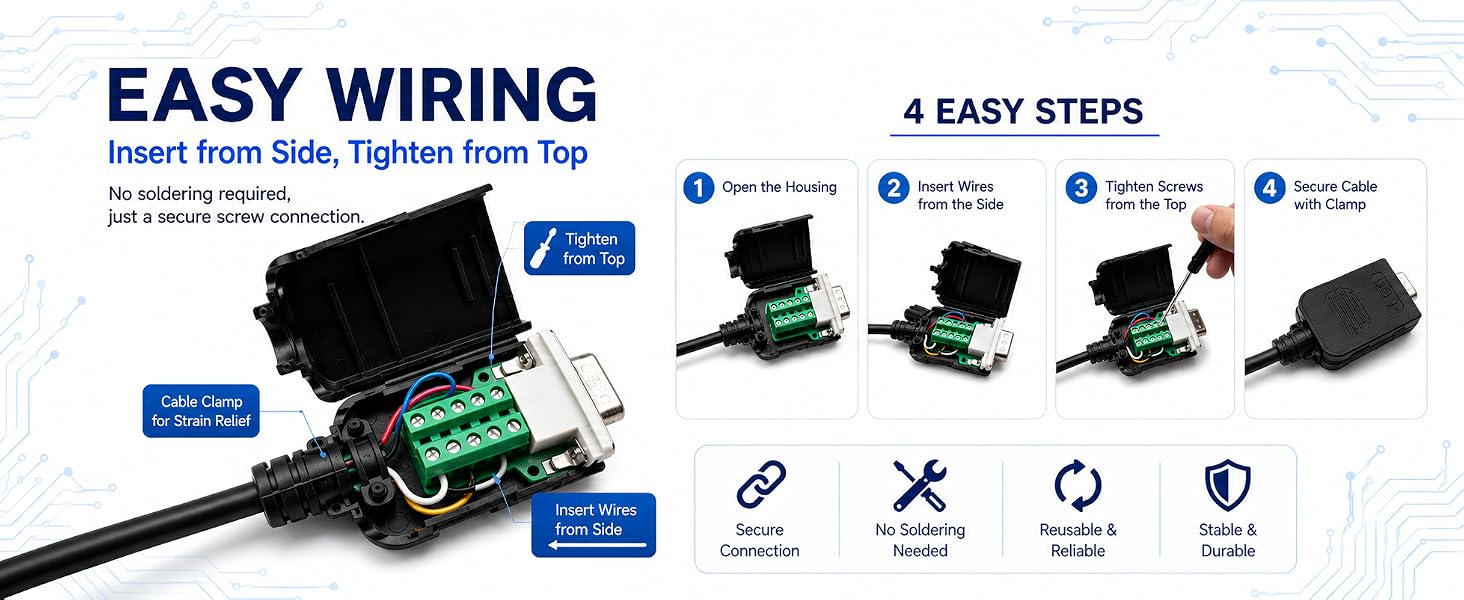 EASY WIRING
Insert from Side, Tighten from Top

No soldering required, just a secure screw connection.

Tighten from Top

Cable Clamp for Strain Relief

Insert Wires from Side

4 EASY STEPS

1 Open the Housing

2 Insert Wires from the Side

3 Tighten Screws from the Top

4 Secure Cable with Clamp

Secure Connection

No Soldering Needed

Reusable & Reliable

Stable & Durable