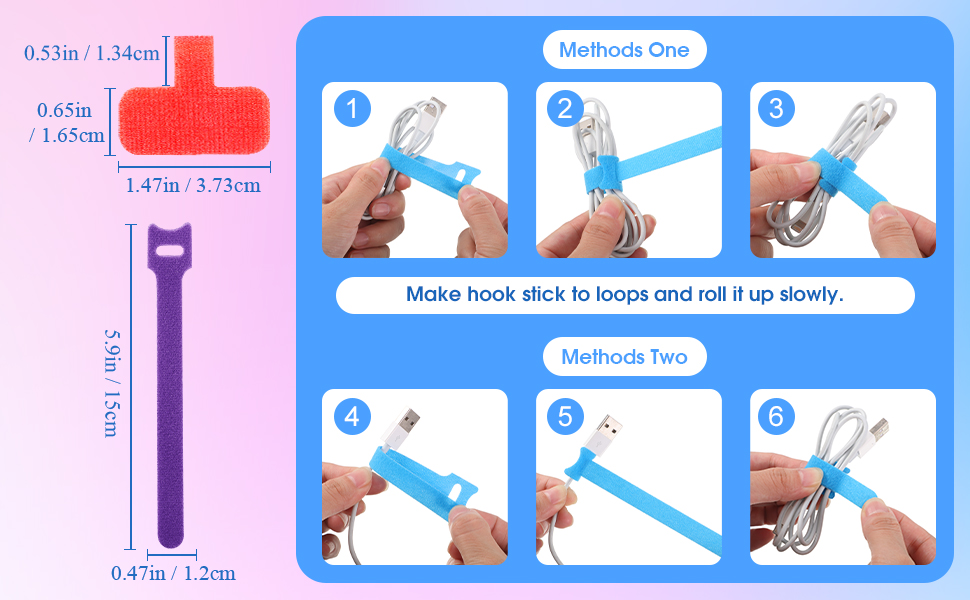 0.53in / 1.34cm

0.65in / 1.65cm

1.47in / 3.73cm

5.9in / 15cm

0.47in / 1.2cm

Methods One

1

2

3

Make hook stick to loops and roll it up slowly.

Methods Two

4

5

6