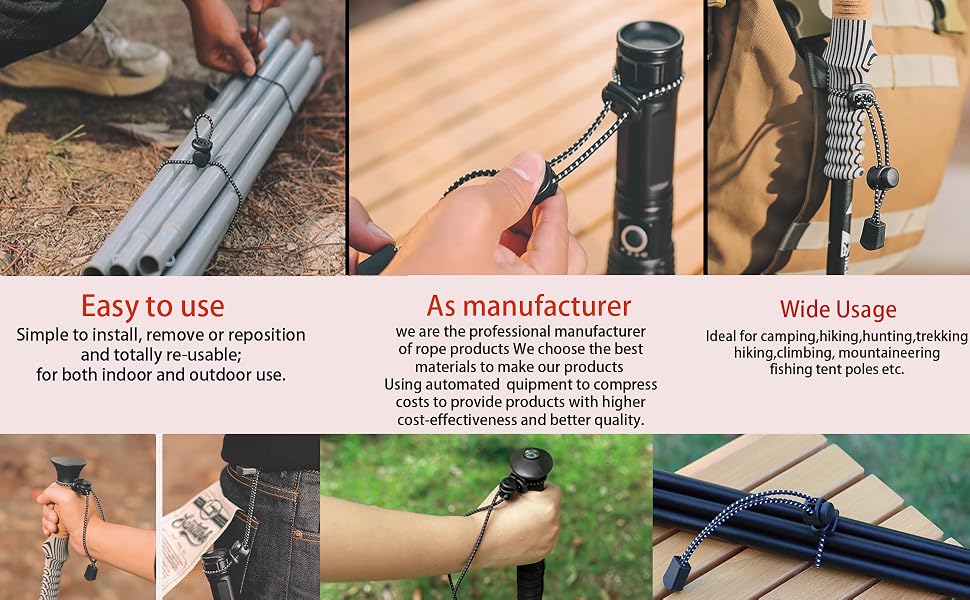 Easy to use

Simple to install, remove or reposition and totally re-usable; for both indoor and outdoor use.

As manufacturer

we are the professional manufacturer of rope products We choose the best materials to make our products Using automated quipment to compress costs to provide products with higher cost-effectiveness and better quality.

Wide Usage

Ideal for camping,hiking,hunting,trekking hiking,climbing, mountaineering fishing tent poles etc.