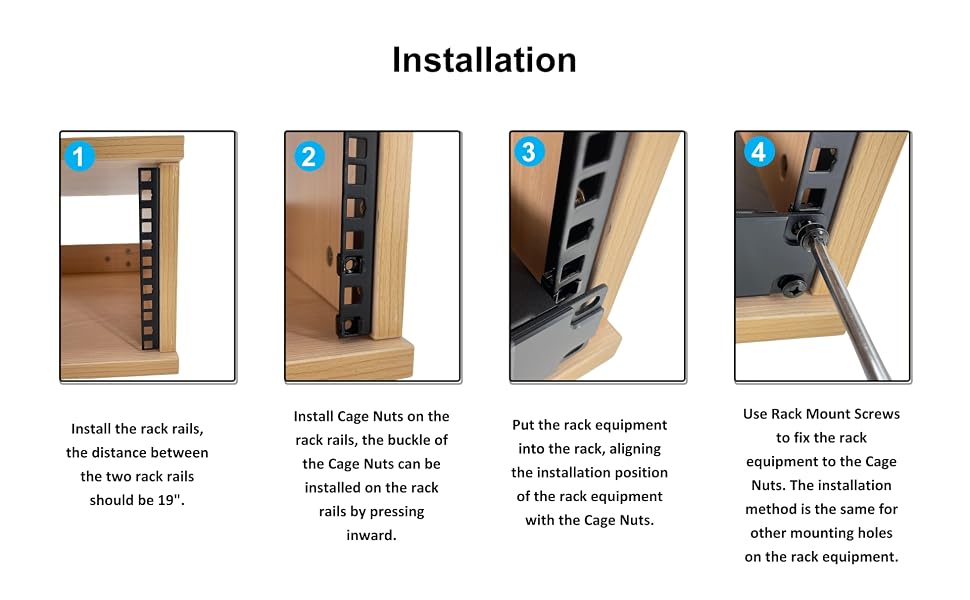 Installation

1

Install the rack rails, the distance between the two rack rails should be 19".

2

Install Cage Nuts on the rack rails, the buckle of the Cage Nuts can be installed on the rack rails by pressing inward.

3

Put the rack equipment into the rack, aligning the installation position of the rack equipment with the Cage Nuts.

4

Use Rack Mount Screws to fix the rack equipment to the Cage Nuts. The installation method is the same for other mounting holes on the rack equipment.