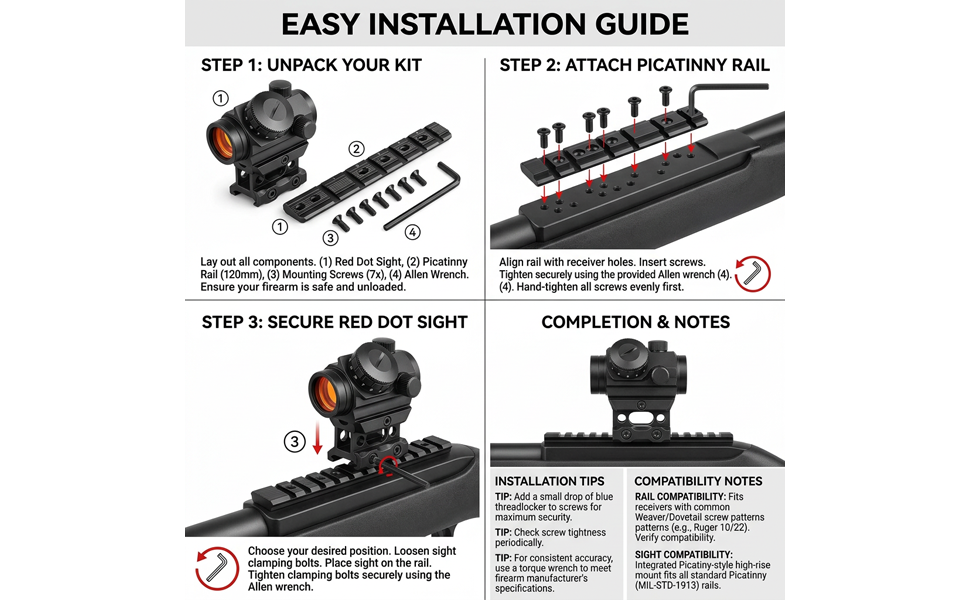 EASY INSTALLATION GUIDE

STEP 1: UNPACK YOUR KIT

①

②

①

③

④

Lay out all components. (1) Red Dot Sight, (2) Picatinny Rail (120mm), (3) Mounting Screws (7x), (4) Allen Wrench. Ensure your firearm is safe and unloaded.

STEP 2: ATTACH PICATINNY RAIL

Align rail with receiver holes. Insert screws. Tighten securely using the provided Allen wrench (4). (4). Hand-tighten all screws evenly first.

STEP 3: SECURE RED DOT SIGHT

③

Choose your desired position. Loosen sight clamping bolts. Place sight on the rail. Tighten clamping bolts securely using the Allen wrench.

COMPLETION & NOTES

INSTALLATION TIPS

TIP: Add a small drop of blue threadlocker to screws for maximum security.

TIP: Check screw tightness periodically.

TIP: For consistent accuracy, use a torque wrench to meet firearm manufacturer's specifications.

COMPATIBILITY NOTES

RAIL COMPATIBILITY: Fits receivers with common Weaver/Dovetail screw patterns patterns (e.g., Ruger 10/22). Verify compatibility.

SIGHT COMPATIBILITY: Integrated Picatiny-style high-rise mount fits all standard Picatinny (MIL-STD-1913) rails.