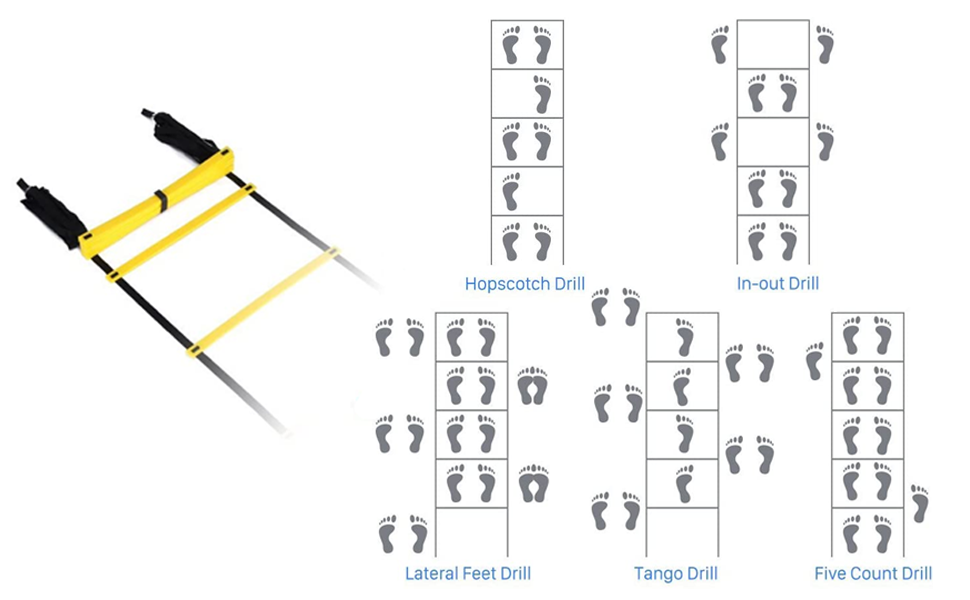 Hopscotch Drill

In-out Drill

Lateral Feet Drill

Tango Drill

Five Count Drill