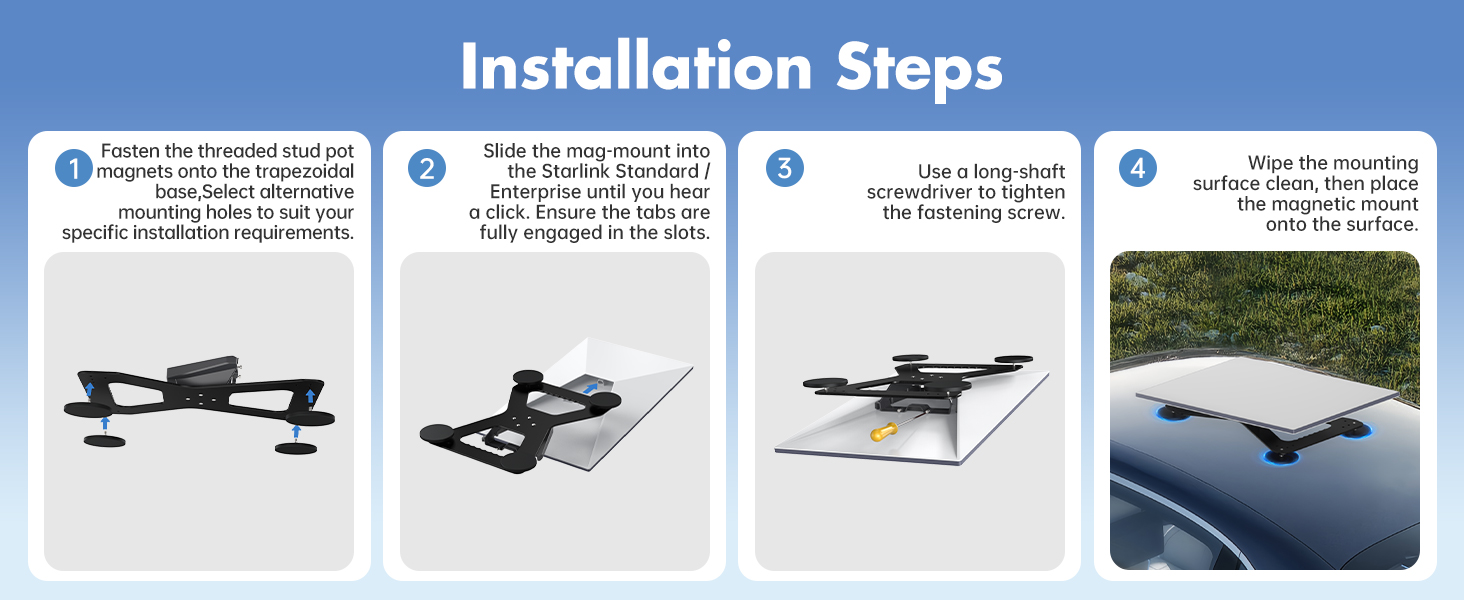 Installation Steps

1 Fasten the threaded stud pot magnets onto the trapezoidal base,Select alternative mounting holes to suit your specific installation requirements.

2 Slide the mag-mount into the Starlink Standard / Enterprise until you hear a click. Ensure the tabs are fully engaged in the slots.

3 Use a long-shaft screwdriver to tighten the fastening screw.

4 Wipe the mounting surface clean, then place the magnetic mount onto the surface.