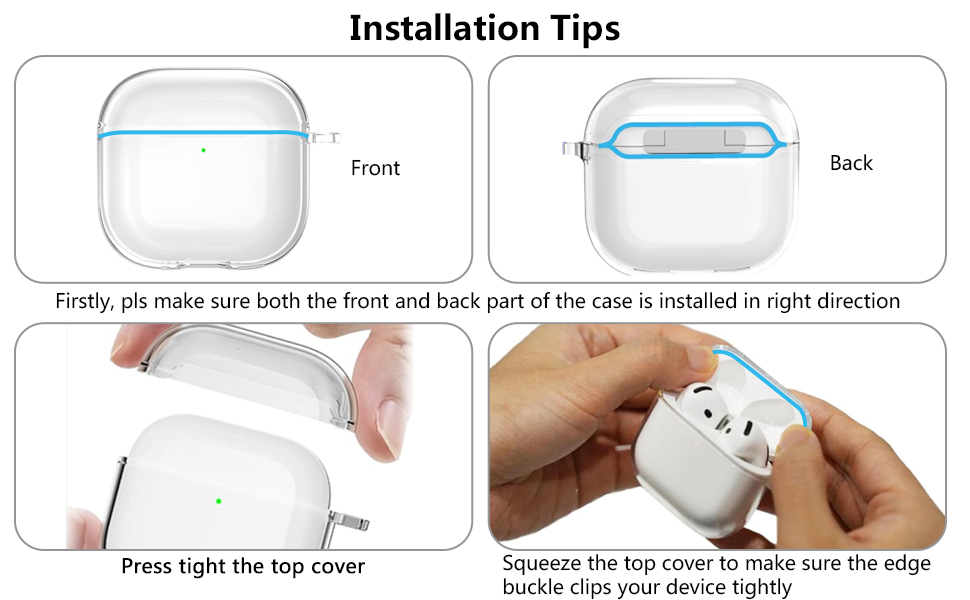 Installation Tips

Front

Back

Firstly, pls make sure both the front and back part of the case is installed in right direction

Press tight the top cover

Squeeze the top cover to make sure the edge buckle clips your device tightly