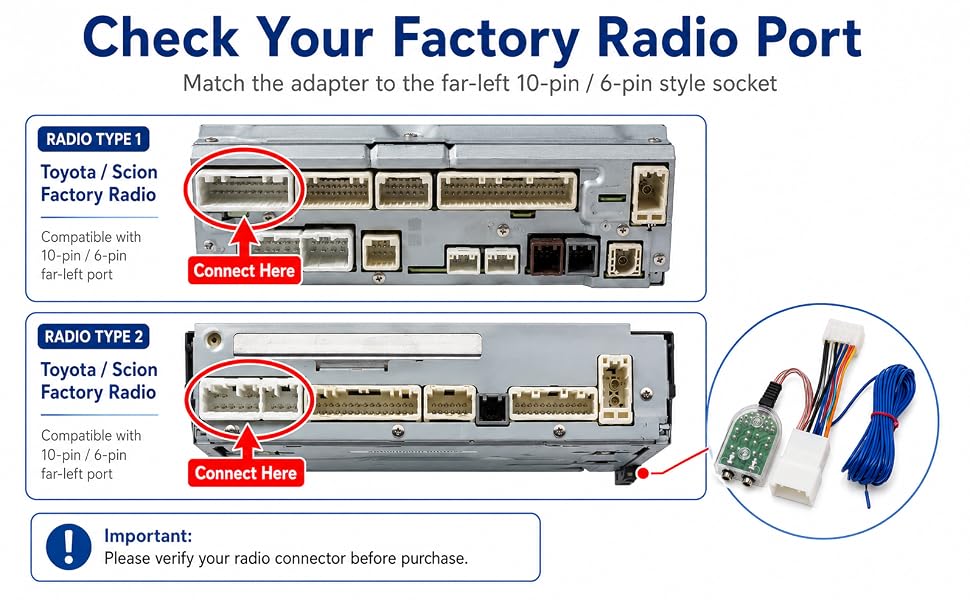 Check Your Factory Radio Port

Match the adapter to the far-left 10-pin / 6-pin style socket

RADIO TYPE 1

Toyota / Scion Factory Radio

Compatible with 10-pin / 6-pin far-left port

Connect Here

RADIO TYPE 2

Toyota / Scion Factory Radio

Compatible with 10-pin / 6-pin far-left port

Connect Here

Important:
Please verify your radio connector before purchase.