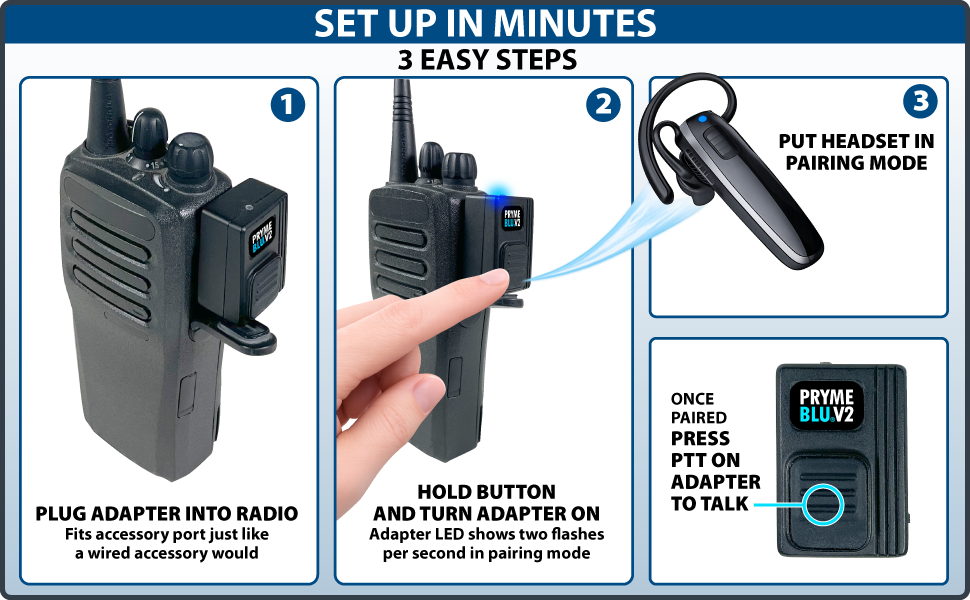 SET UP IN MINUTES

3 EASY STEPS

1

PRYME BLU V2

PLUG ADAPTER INTO RADIO

Fits accessory port just like a wired accessory would

2

PRYME BLU V2

HOLD BUTTON AND TURN ADAPTER ON

Adapter LED shows two flashes per second in pairing mode

3

PUT HEADSET IN PAIRING MODE

ONCE PAIRED

PRESS PTT ON ADAPTER TO TALK

PRYME BLU V2