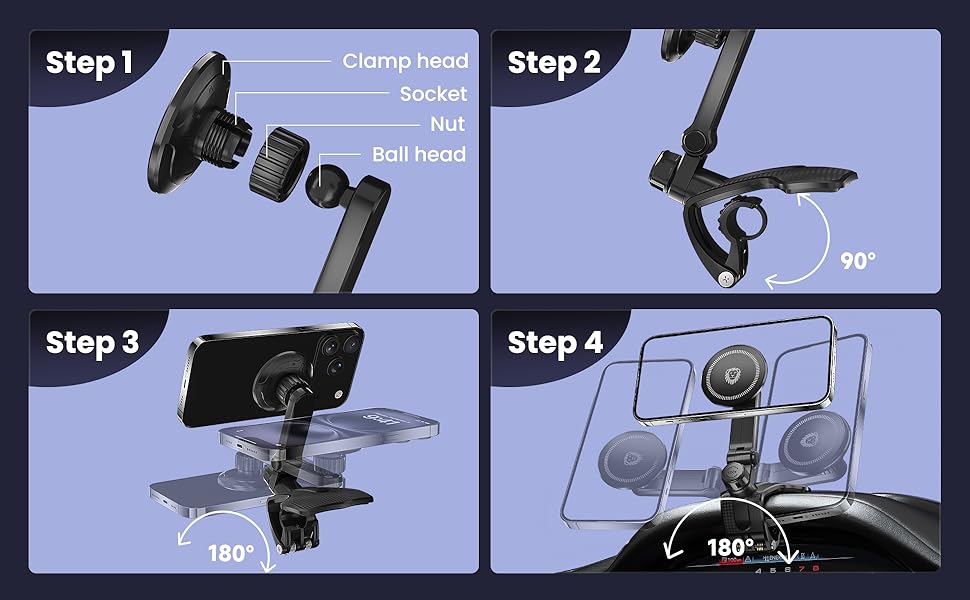 Step 1
Clamp head
Socket
Nut
Ball head

Step 2
90°

Step 3
180°

Step 4
180°