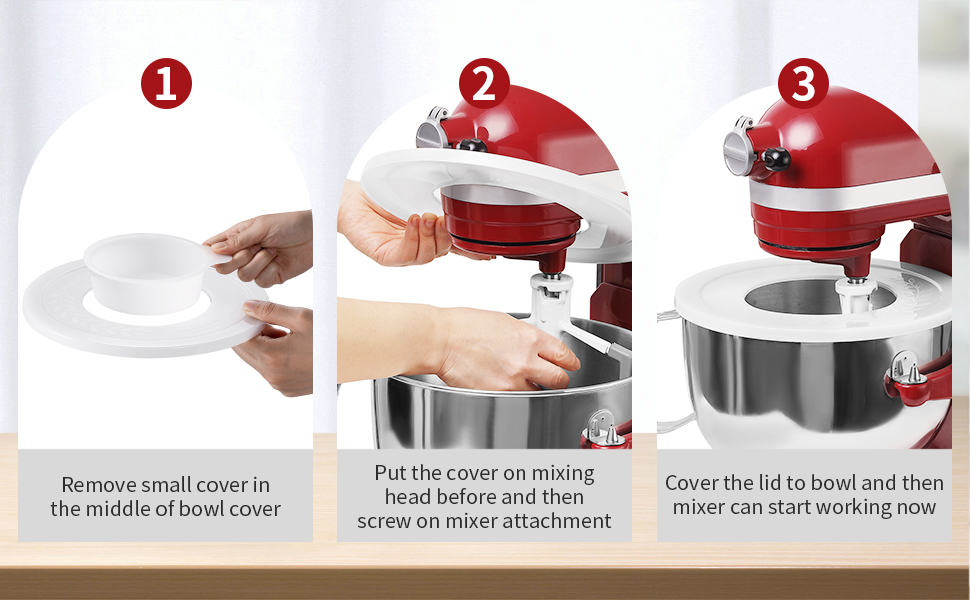 1

Remove small cover in the middle of bowl cover

2

Put the cover on mixing head before and then screw on mixer attachment

3

Cover the lid to bowl and then mixer can start working now