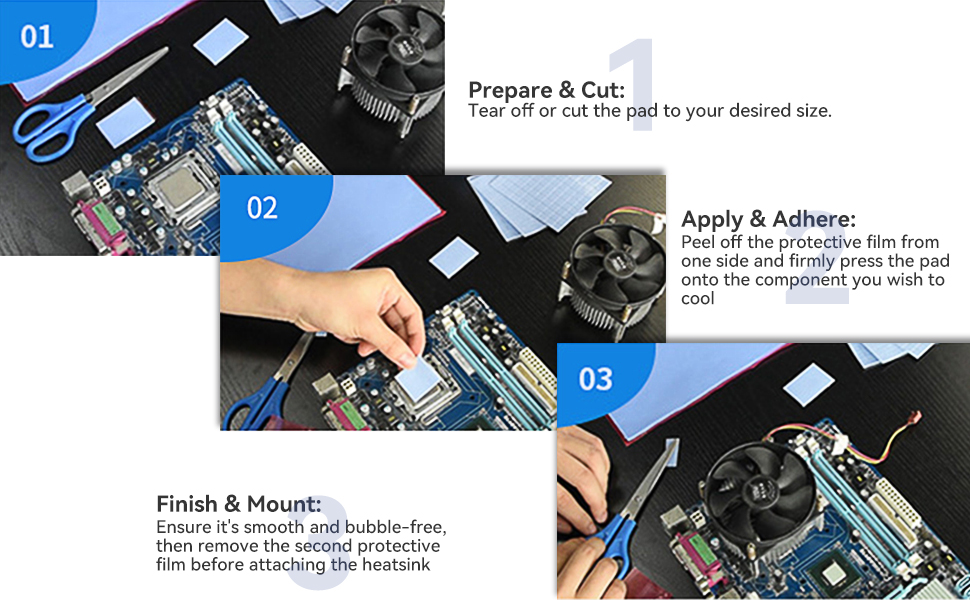 01

1

Prepare & Cut:
Tear off or cut the pad to your desired size.

02

2

Apply & Adhere:
Peel off the protective film from one side and firmly press the pad onto the component you wish to cool

03

3

Finish & Mount:
Ensure it's smooth and bubble-free, then remove the second protective film before attaching the heatsink