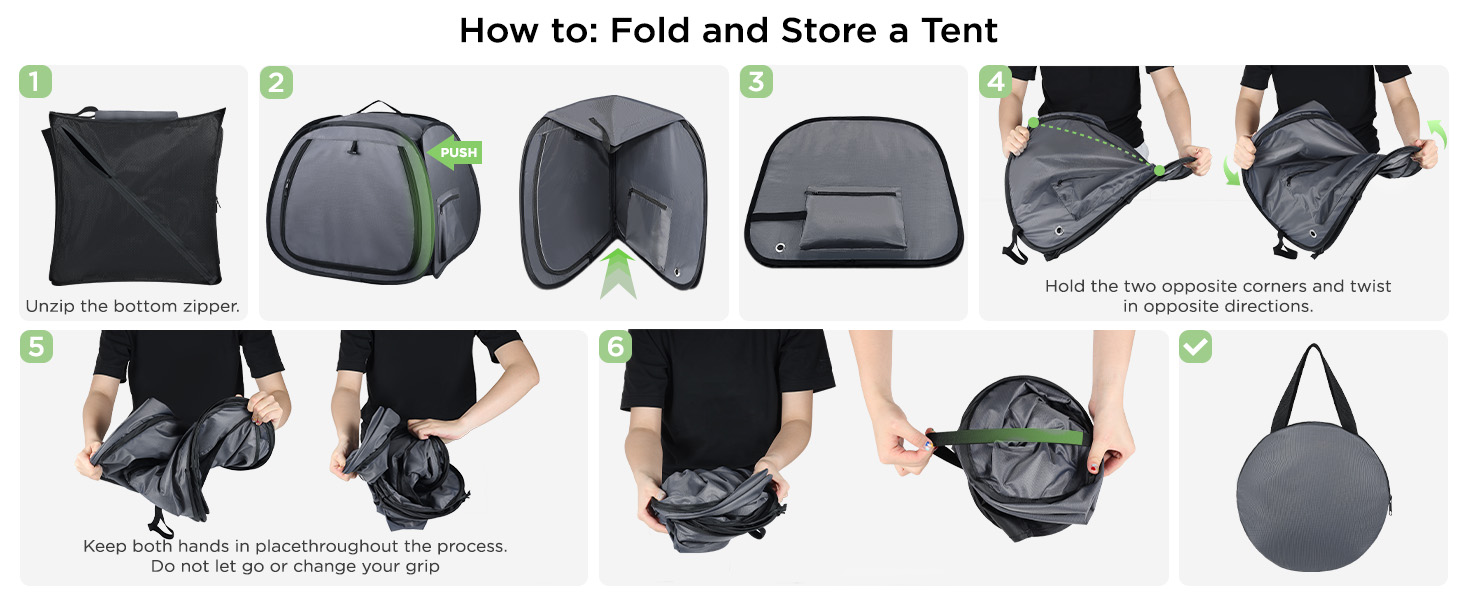 How to: Fold and Store a Tent

1

Unzip the bottom zipper.

2

PUSH

3

4

Hold the two opposite corners and twist in opposite directions.

5

Keep both hands in placethroughout the process. Do not let go or change your grip

6