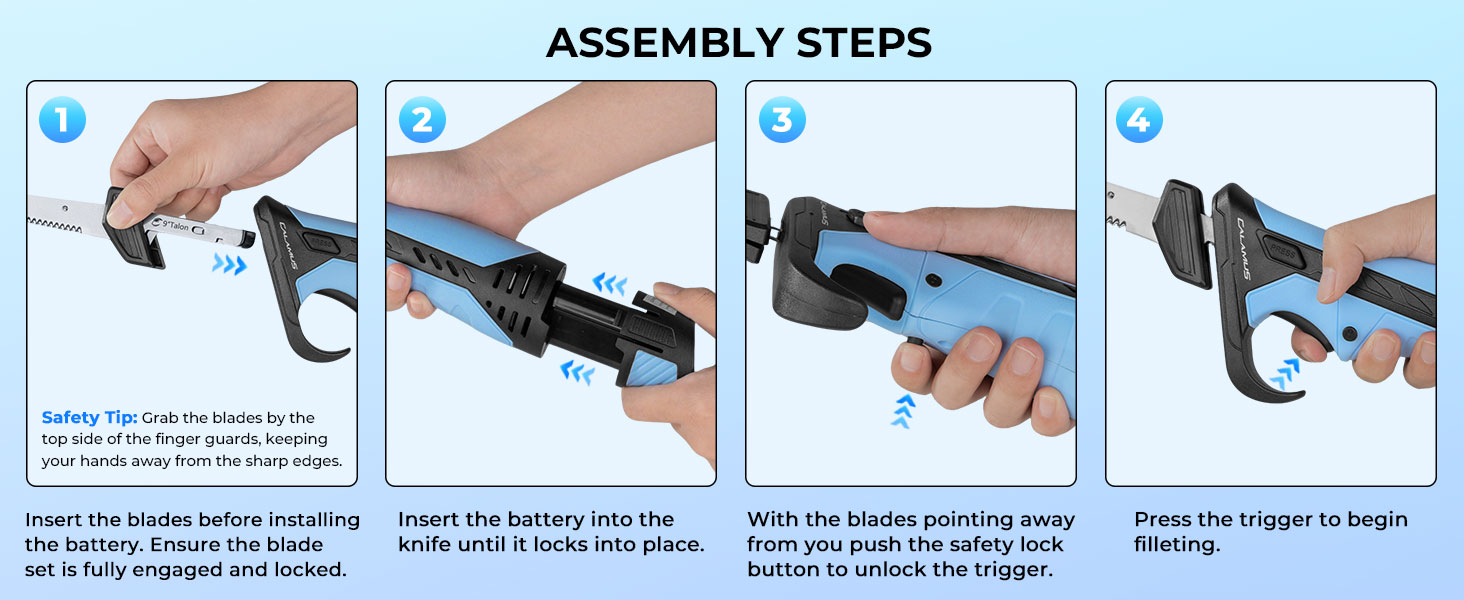 ASSEMBLY STEPS

1

9"Talon

CALAMUS

Safety Tip: Grab the blades by the top side of the finger guards, keeping your hands away from the sharp edges.

Insert the blades before installing the battery. Ensure the blade set is fully engaged and locked.

2

Insert the battery into the knife until it locks into place.

3

CALAMUS

With the blades pointing away from you push the safety lock button to unlock the trigger.

4

CALAMUS

Press the trigger to begin filleting.