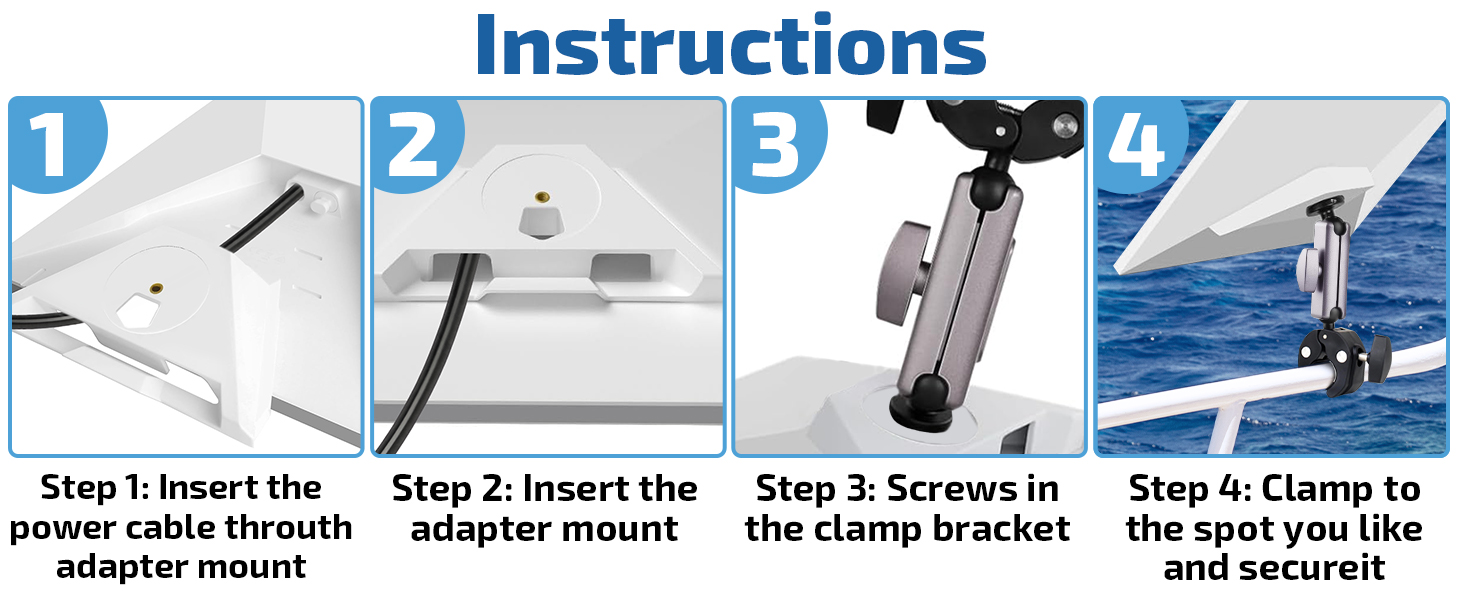 Instructions

1

Step 1: Insert the power cable throuth adapter mount

2

Step 2: Insert the adapter mount

3

Step 3: Screws in the clamp bracket

4

Step 4: Clamp to the spot you like and secureit