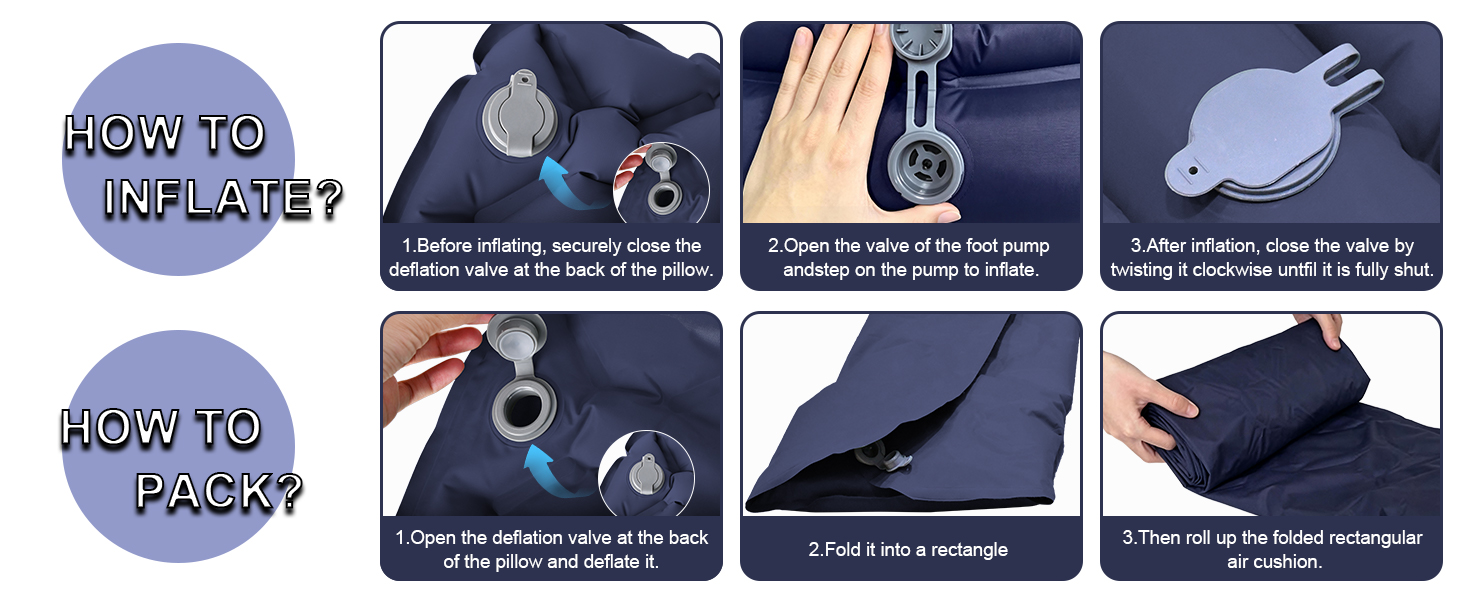 HOW TO INFLATE?

1.Before inflating, securely close the deflation valve at the back of the pillow.

2.Open the valve of the foot pump andstep on the pump to inflate.

3.After inflation, close the valve by twisting it clockwise untfil it is fully shut.

HOW TO PACK?

1.Open the deflation valve at the back of the pillow and deflate it.

2.Fold it into a rectangle

3.Then roll up the folded rectangular air cushion.