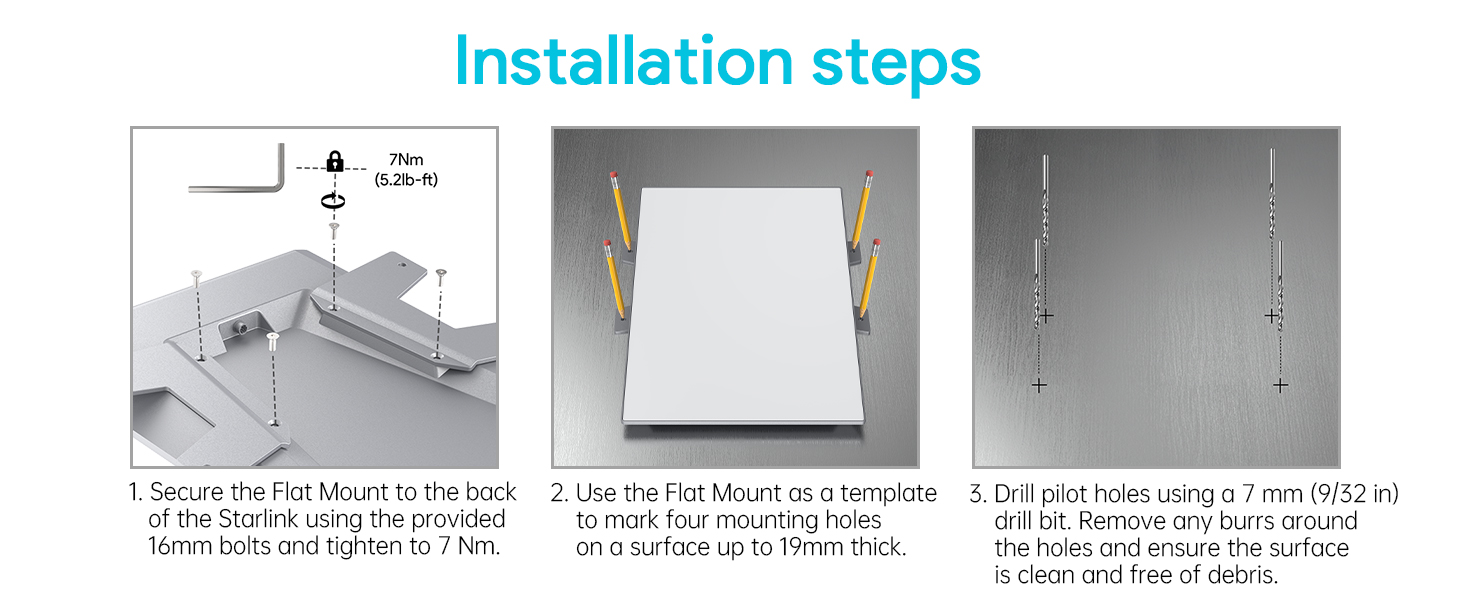 Installation steps

7Nm
(5.2lb-ft)

1. Secure the Flat Mount to the back of the Starlink using the provided 16mm bolts and tighten to 7 Nm.

2. Use the Flat Mount as a template to mark four mounting holes on a surface up to 19mm thick.

3. Drill pilot holes using a 7 mm (9/32 in) drill bit. Remove any burrs around the holes and ensure the surface is clean and free of debris.