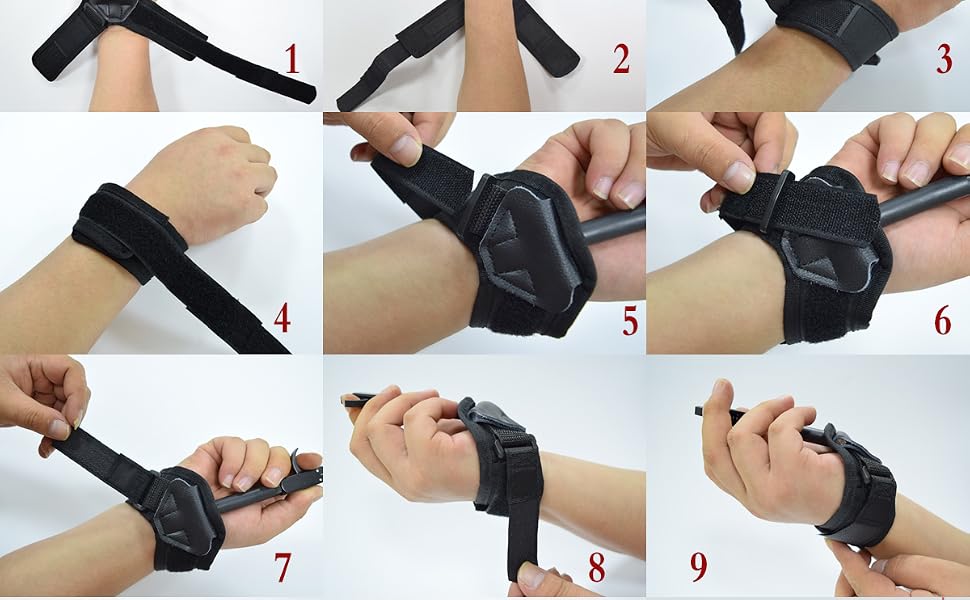 1
2
3
4
5
6
7
8
9