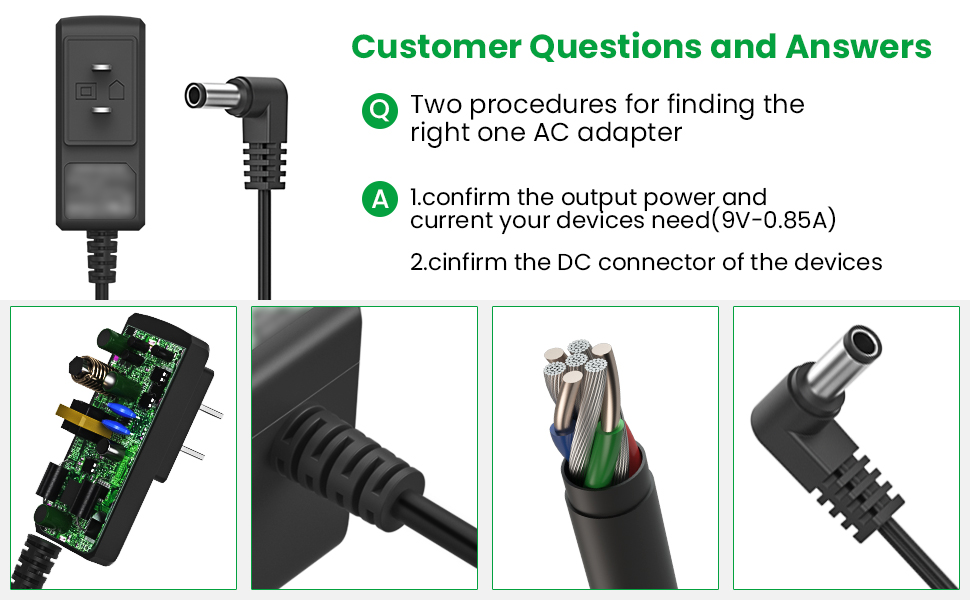 Customer Questions and Answers

Q Two procedures for finding the right one AC adapter

A 1.confirm the output power and current your devices need(9V-0.85A)

2.cinfirm the DC connector of the devices