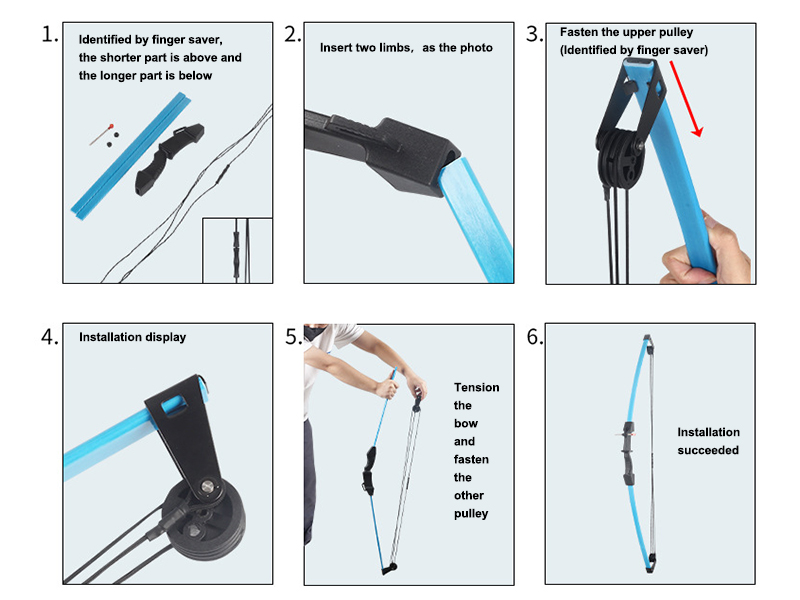 1.
Identified by finger saver, the shorter part is above and the longer part is below

2.
Insert two limbs, as the photo

3.
Fasten the upper pulley (Identified by finger saver)

4.
Installation display

5.
Tension the bow and fasten the other pulley

6.
Installation succeeded