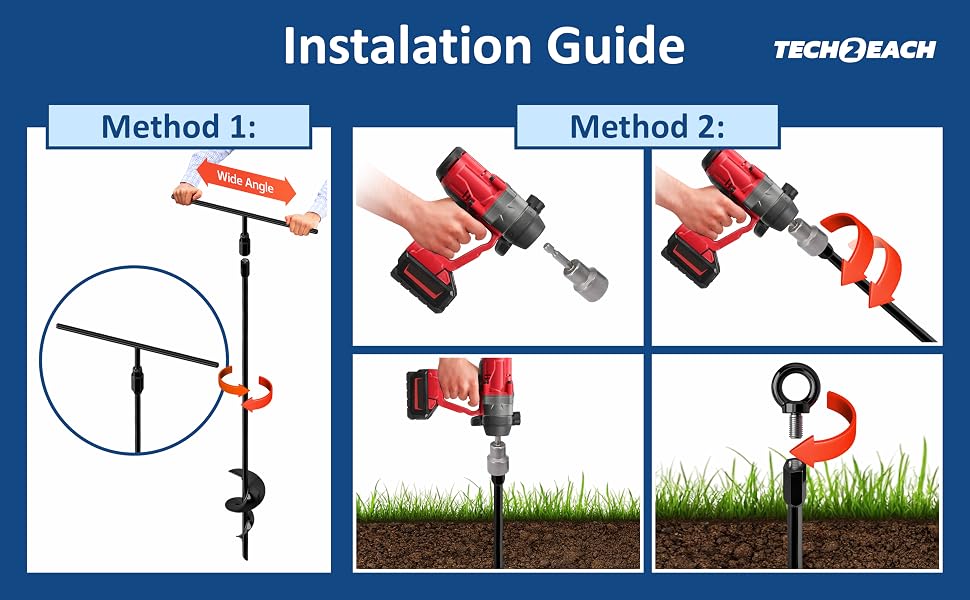 Instalation Guide

TECH2EACH

Method 1:

Wide Angle

Method 2: