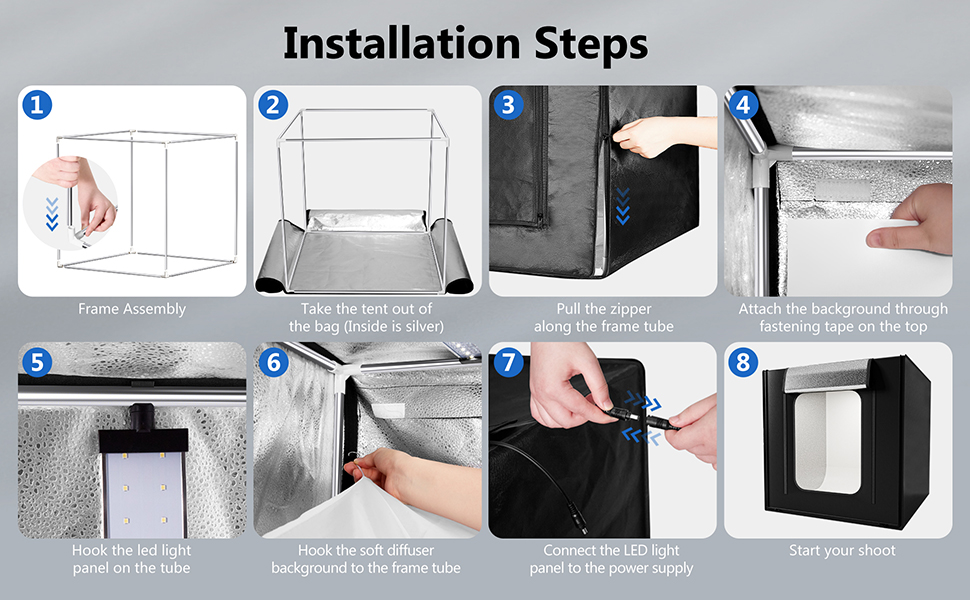 Installation Steps

1
Frame Assembly

2
Take the tent out of the bag (Inside is silver)

3
Pull the zipper along the frame tube

4
Attach the background through fastening tape on the top

5
Hook the led light panel on the tube

6
Hook the soft diffuser background to the frame tube

7
Connect the LED light panel to the power supply

8
Start your shoot