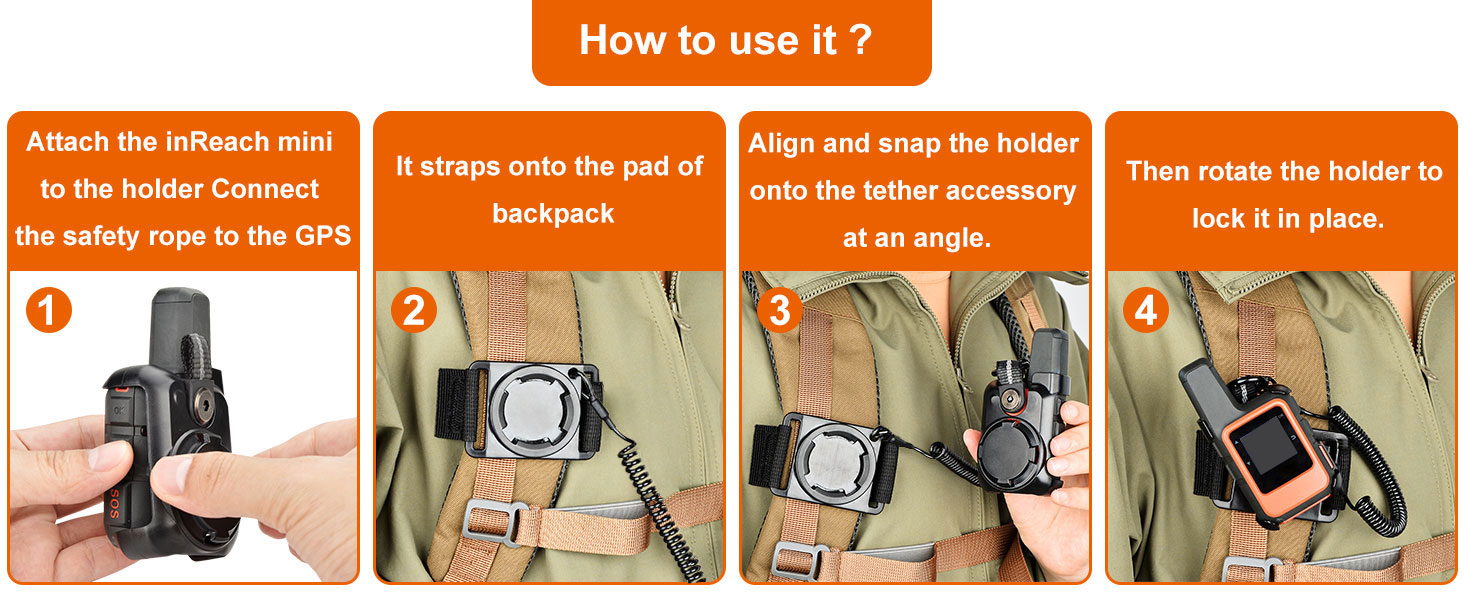 How to use it ?

Attach the inReach mini to the holder Connect the safety rope to the GPS

1

OK

SOS

It straps onto the pad of backpack

2

Align and snap the holder onto the tether accessory at an angle.

3

Then rotate the holder to lock it in place.

4