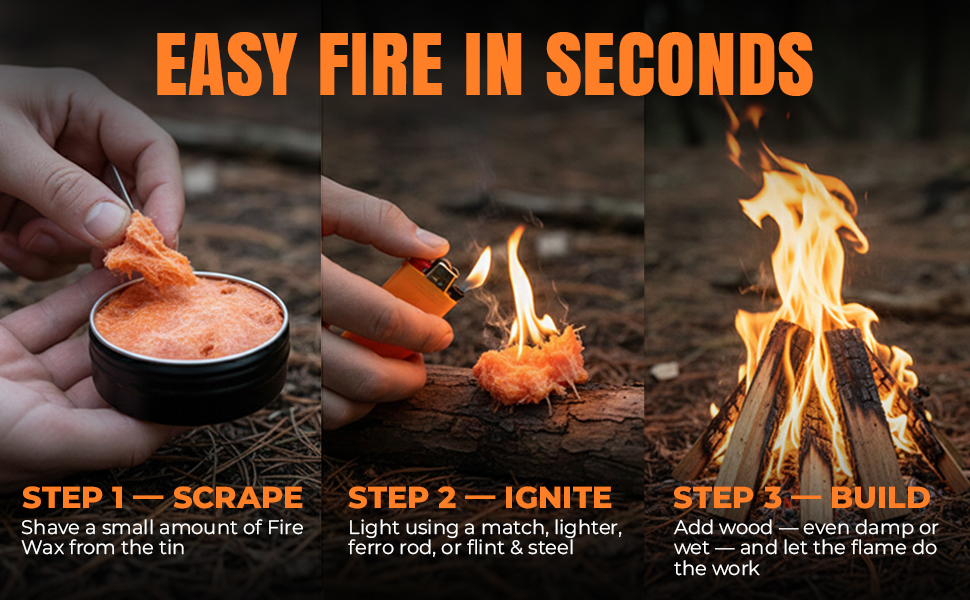 EASY FIRE IN SECONDS

STEP 1 — SCRAPE
Shave a small amount of Fire Wax from the tin

STEP 2 — IGNITE
Light using a match, lighter, ferro rod, or flint & steel

STEP 3 — BUILD
Add wood — even damp or wet — and let the flame do the work