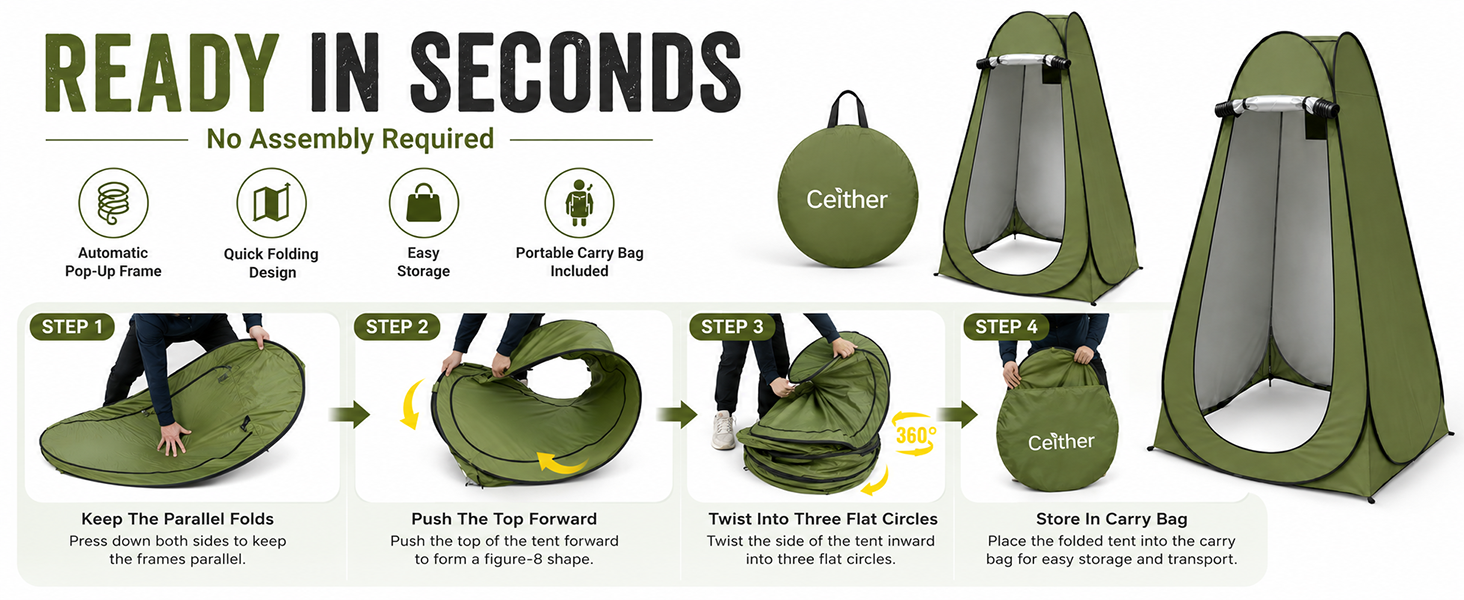 READY IN SECONDS

No Assembly Required

Automatic Pop-Up Frame

Quick Folding Design

Easy Storage

Portable Carry Bag Included

Ceither

STEP 1

Keep The Parallel Folds
Press down both sides to keep the frames parallel.

STEP 2

Push The Top Forward
Push the top of the tent forward to form a figure-8 shape.

STEP 3

360°

Twist Into Three Flat Circles
Twist the side of the tent inward into three flat circles.

STEP 4

Ceither

Store In Carry Bag
Place the folded tent into the carry bag for easy storage and transport.