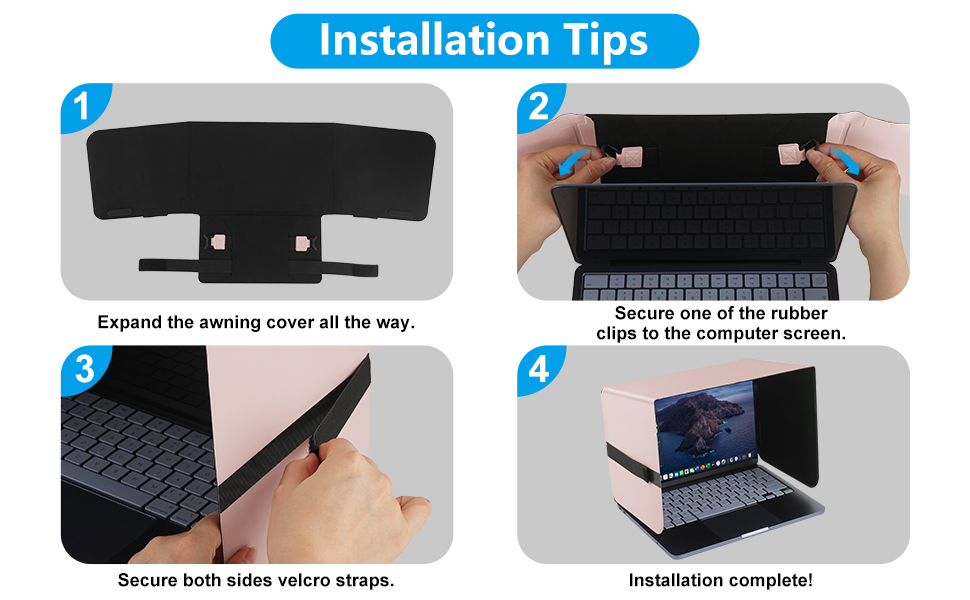 Installation Tips

1

Expand the awning cover all the way.

2

Secure one of the rubber clips to the computer screen.

3

Secure both sides velcro straps.

4

Installation complete!