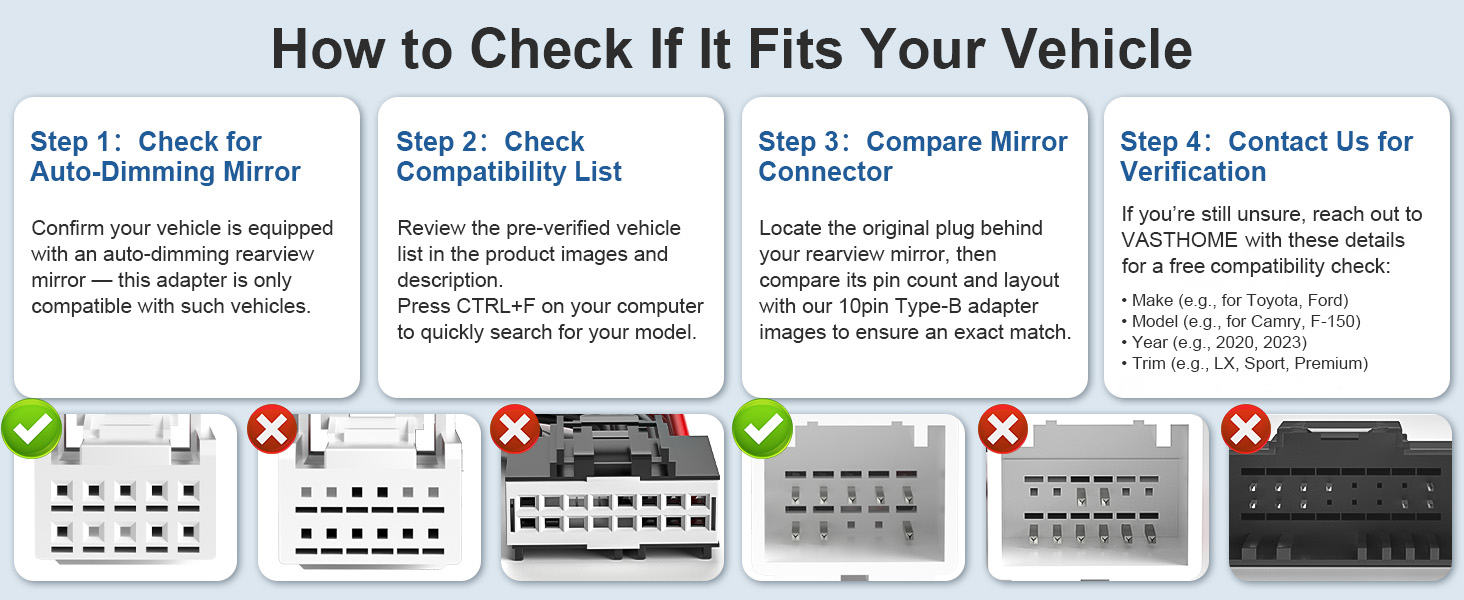 How to Check If It Fits Your Vehicle

Step 1: Check for Auto-Dimming Mirror

Confirm your vehicle is equipped with an auto-dimming rearview mirror — this adapter is only compatible with such vehicles.

Step 2: Check Compatibility List

Review the pre-verified vehicle list in the product images and description.
Press CTRL+F on your computer to quickly search for your model.

Step 3: Compare Mirror Connector

Locate the original plug behind your rearview mirror, then compare its pin count and layout with our 10pin Type-B adapter images to ensure an exact match.

Step 4: Contact Us for Verification

If you're still unsure, reach out to VASTHOME with these details for a free compatibility check:

• Make (e.g., for Toyota, Ford)
• Model (e.g., for Camry, F-150)
• Year (e.g., 2020, 2023)
• Trim (e.g., LX, Sport, Premium)