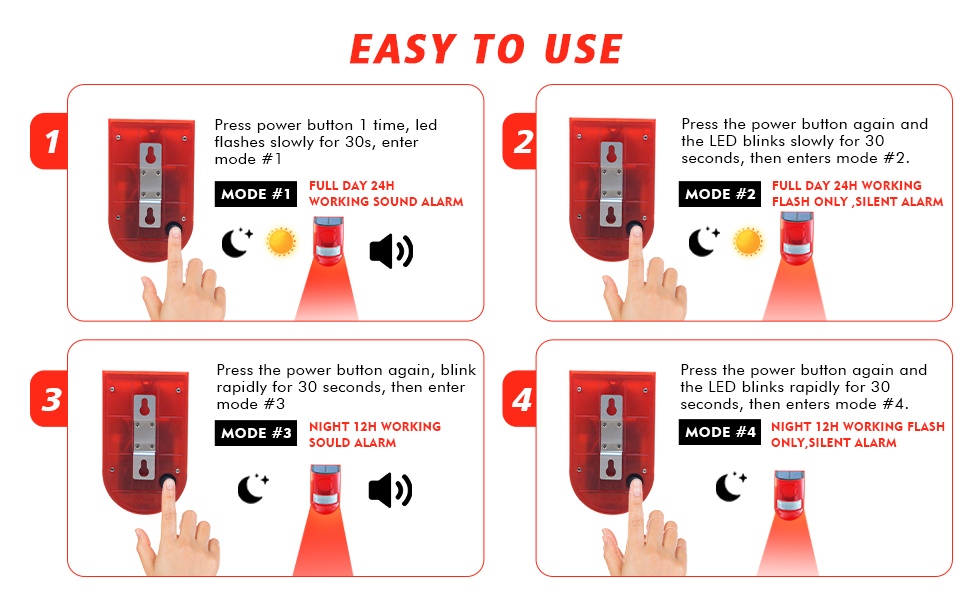 EASY TO USE

1

Press power button 1 time, led flashes slowly for 30s, enter mode #1

MODE #1

FULL DAY 24H WORKING SOUND ALARM

2

Press the power button again and the LED blinks slowly for 30 seconds, then enters mode #2.

MODE #2

FULL DAY 24H WORKING FLASH ONLY ,SILENT ALARM

3

Press the power button again, blink rapidly for 30 seconds, then enter mode #3

MODE #3

NIGHT 12H WORKING SOULD ALARM

4

Press the power button again and the LED blinks rapidly for 30 seconds, then enters mode #4.

MODE #4

NIGHT 12H WORKING FLASH ONLY,SILENT ALARM