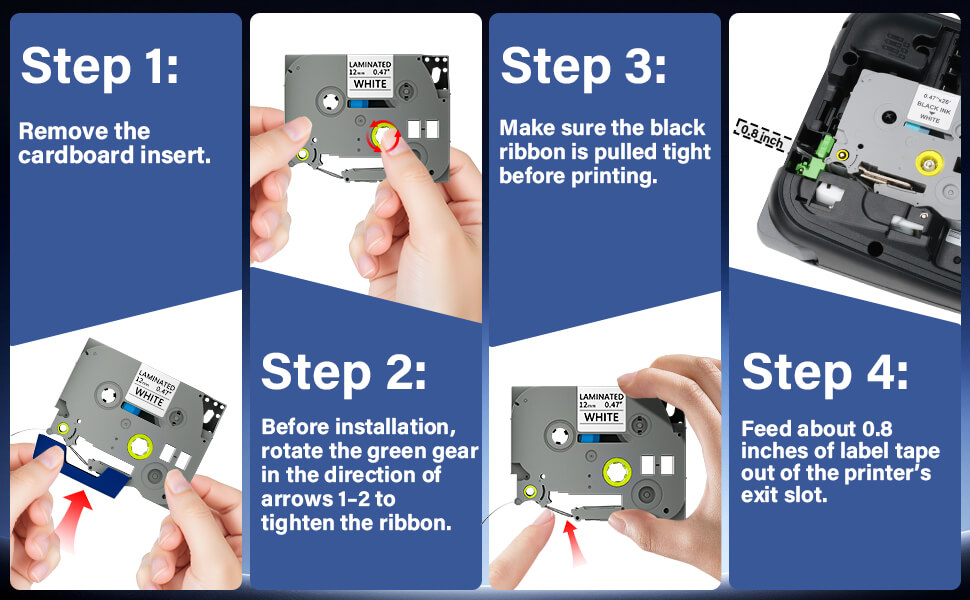 Step 1:
Remove the cardboard insert.

LAMINATED
12mm 0.47"
WHITE

LAMINATED
12mm 0.47"
WHITE

Step 2:
Before installation, rotate the green gear in the direction of arrows 1-2 to tighten the ribbon.

Step 3:
Make sure the black ribbon is pulled tight before printing.

LAMINATED
12mm 0.47"
WHITE

0.8 inch
0.47"×26'
BLACK INK
WHITE

Step 4:
Feed about 0.8 inches of label tape out of the printer's exit slot.