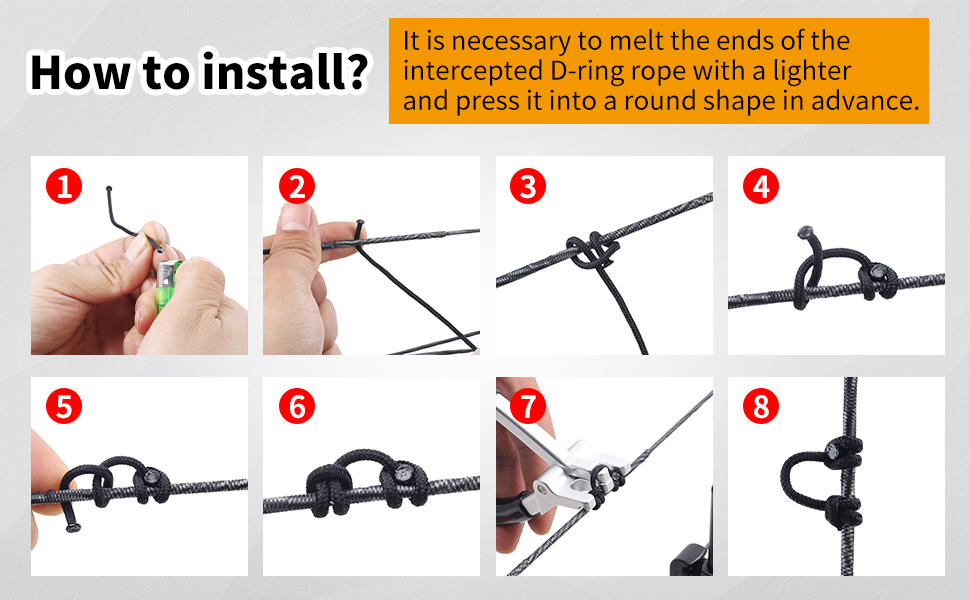 How to install?

It is necessary to melt the ends of the intercepted D-ring rope with a lighter and press it into a round shape in advance.

1

2

3

4

5

6

7

8