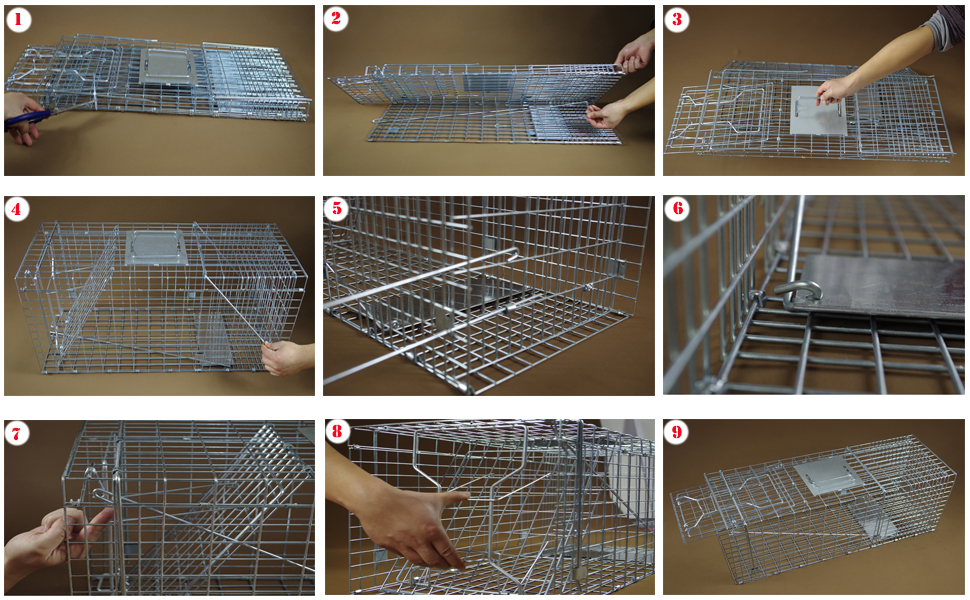 1

2

3

4

5

6

7

8

9