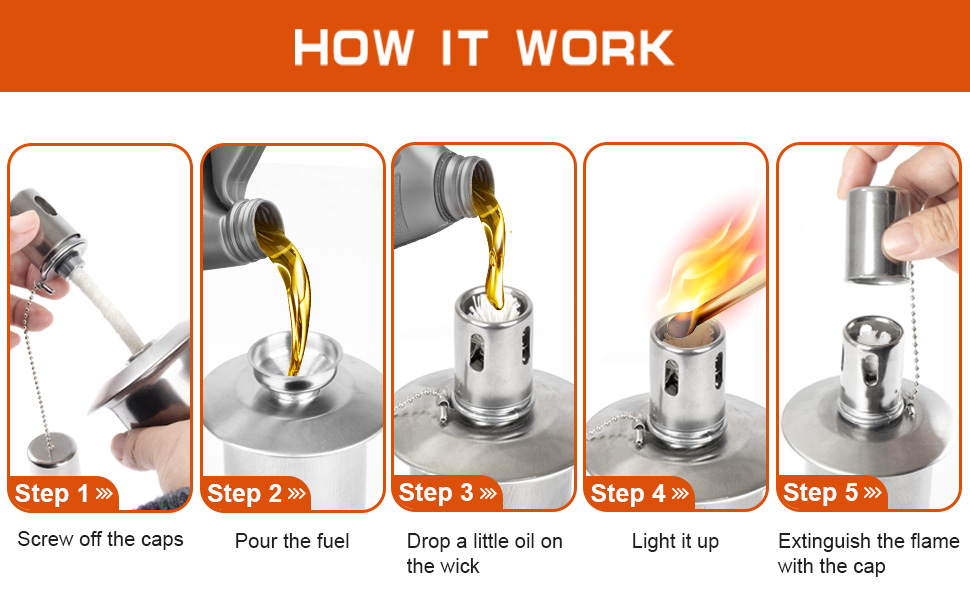 HOW IT WORK

Step 1 »
Screw off the caps

Step 2 »
Pour the fuel

Step 3 »
Drop a little oil on the wick

Step 4 »
Light it up

Step 5 »
Extinguish the flame with the cap